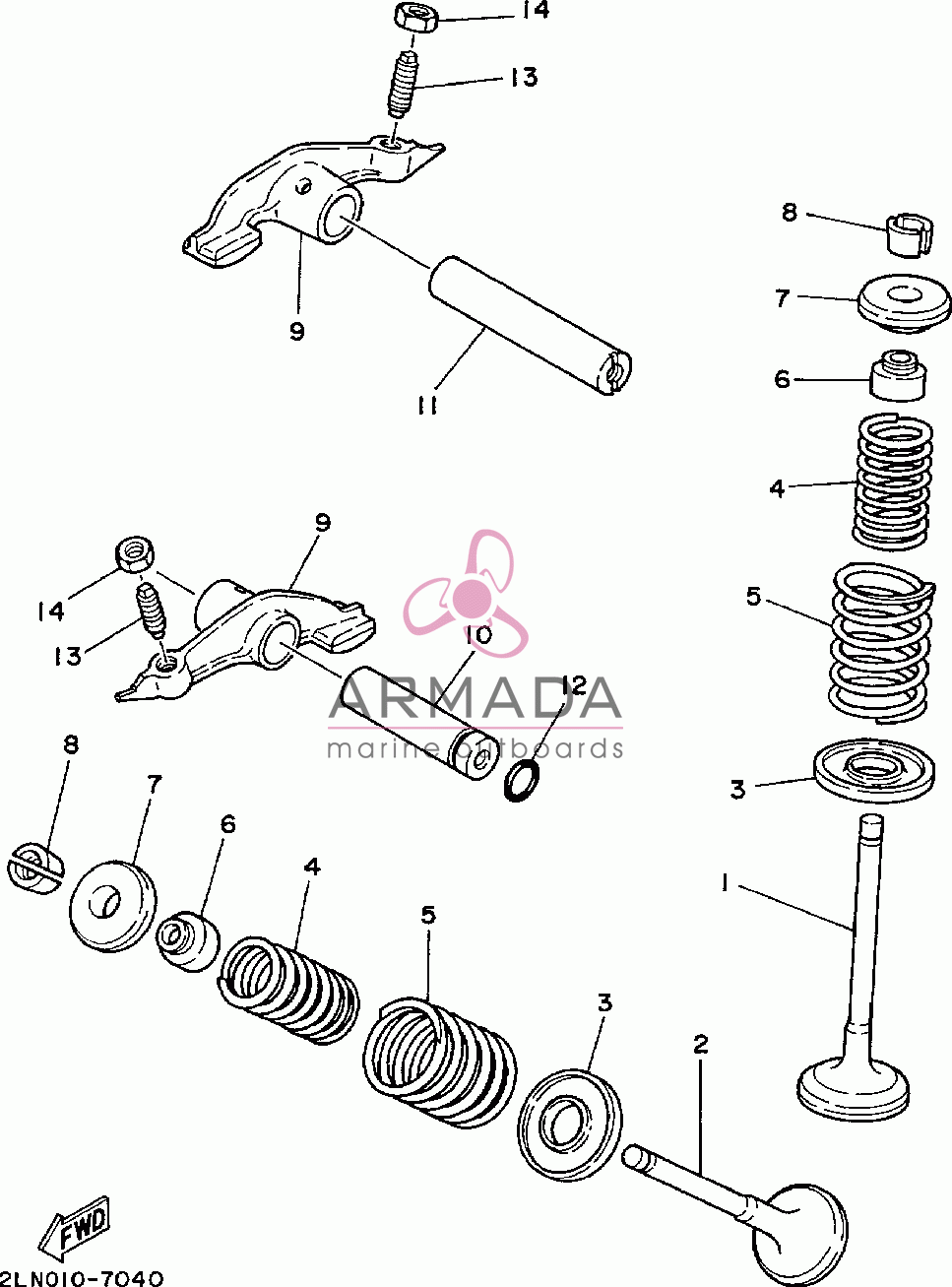 14
13
9
11
8
7
6
4
5
3
1
9
14
13
10
12
ARMADA
marine outboards
8
7
6
4
5
3
2
FWD
2LN010-7040