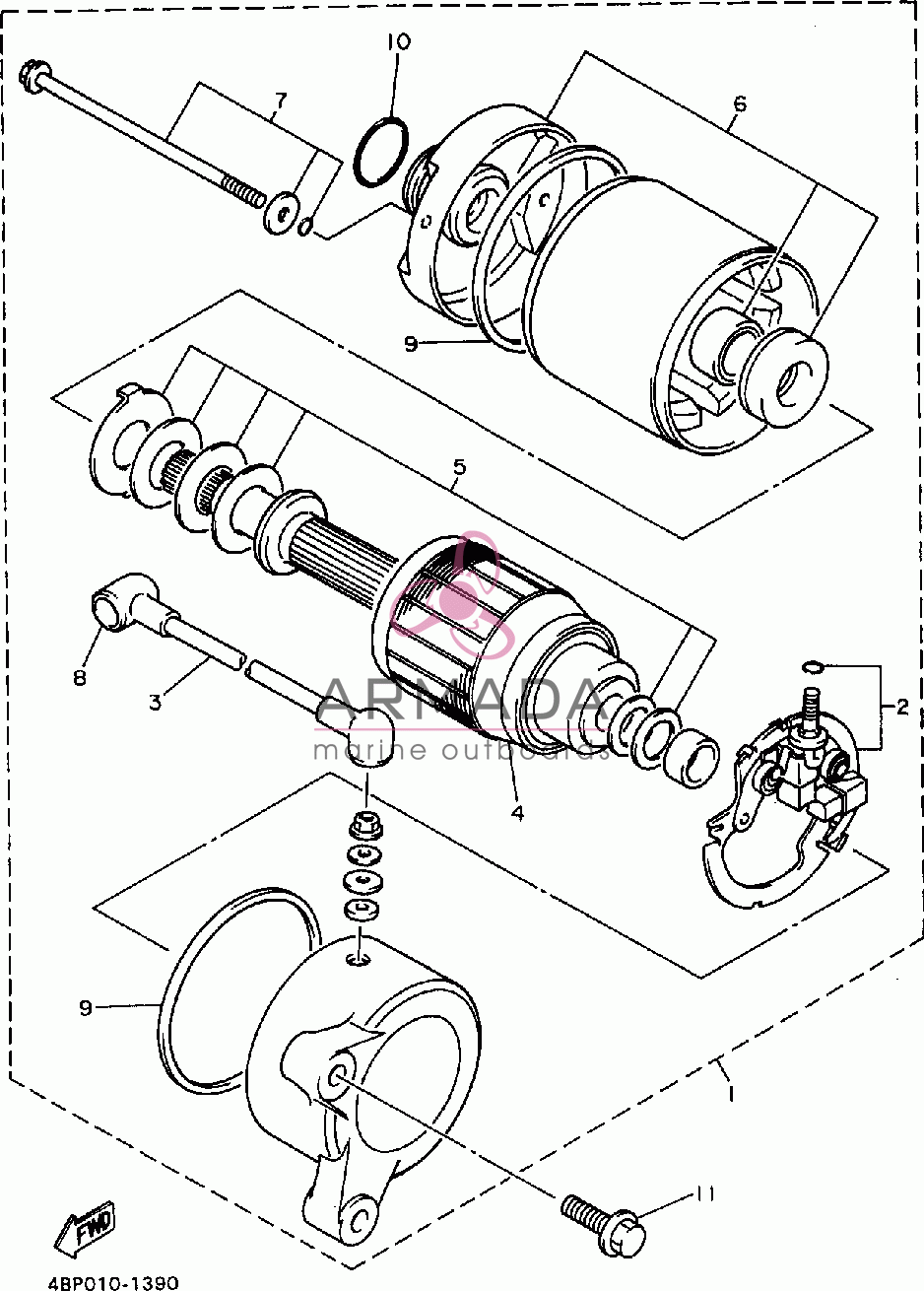 10
7
6
9
5
8
3
ARMADA
marine outboards
2
4
9
1
11
FWD
4BP010-1390