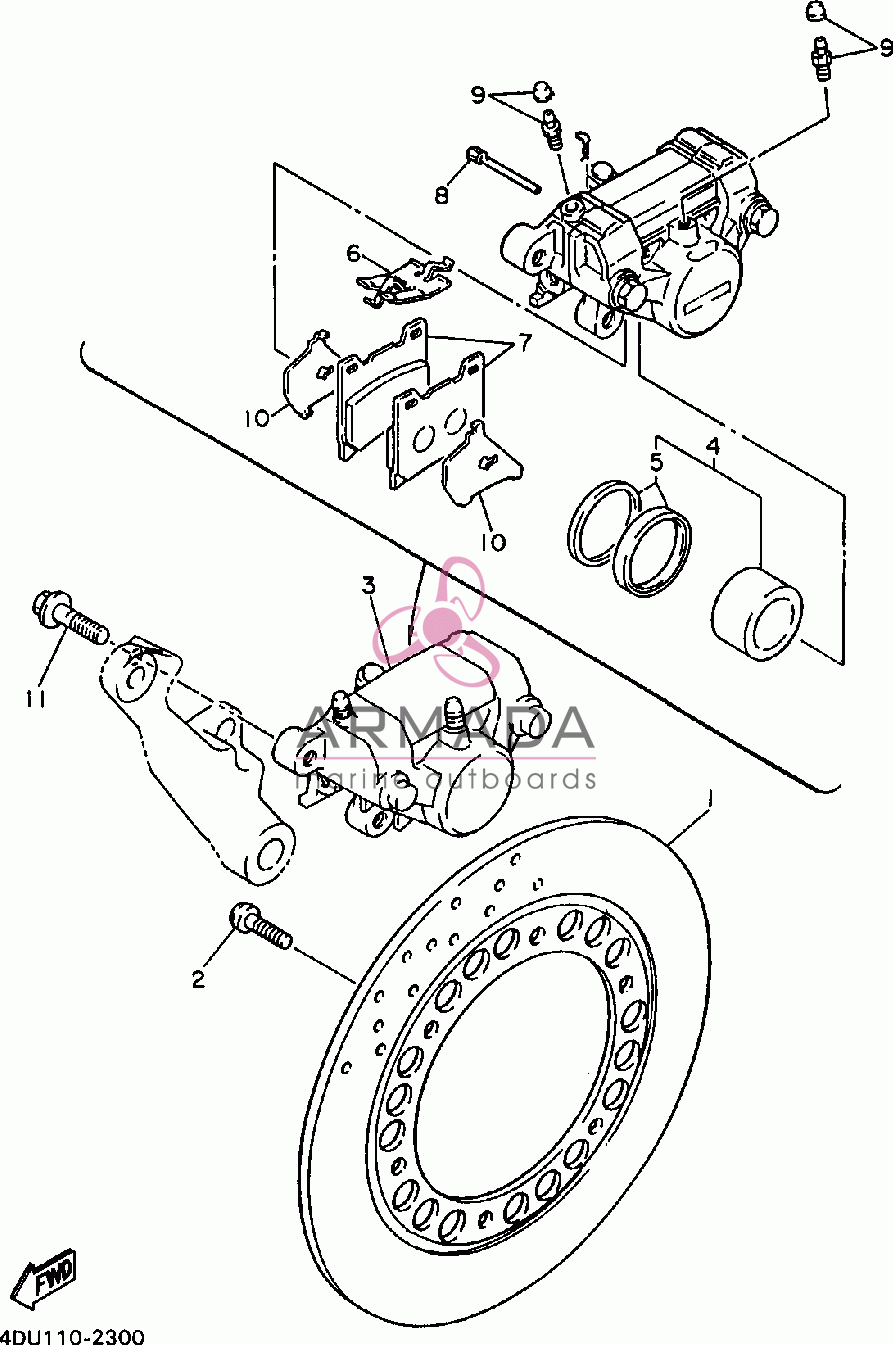 9
9
8
6
7
10
10
5
4
3
11
ARMADA
marine outboards
1
2
FWD
4DU110-2300