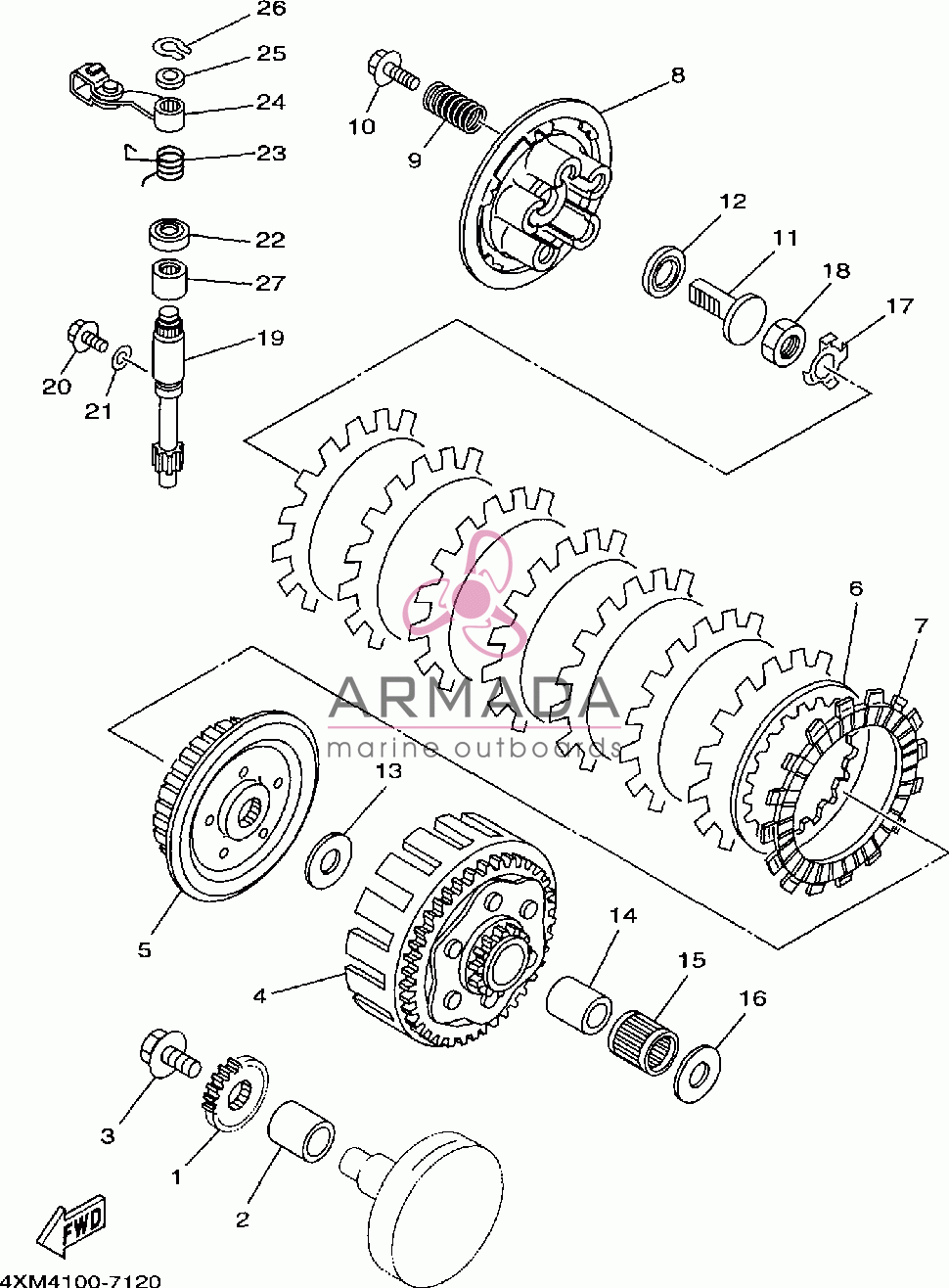 26
25
24
23
22
27
19
20
21
10
9
8
12
11
18
17
6
7
ARMADA
marine outboards
13
5
4
14
15
16
3
1
2
FWD
4XM4100-7120