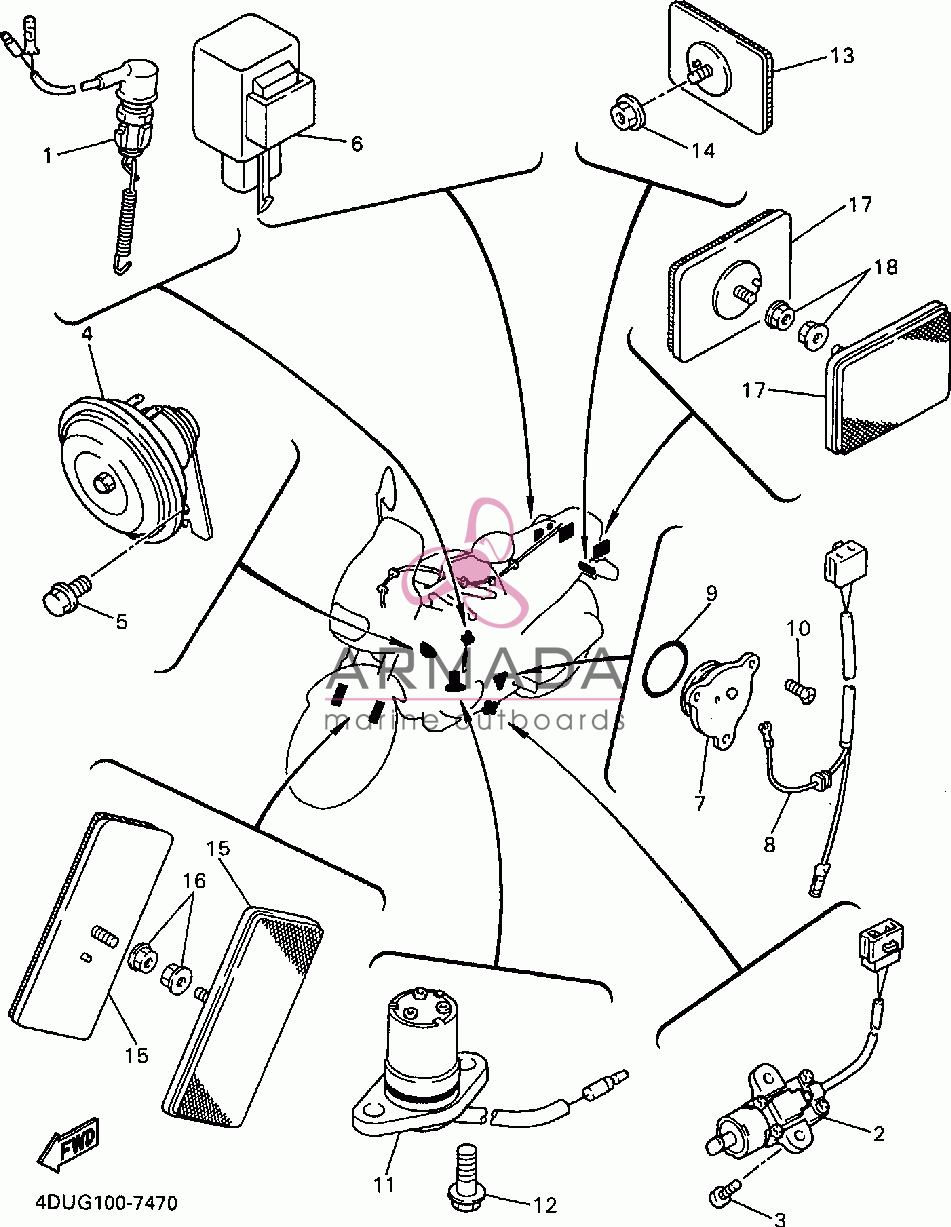 1
6
13
14
17
18
17
4
5
9
10
7
8
ARMADA
marine outboards
15
16
15
11
12
2
3
FWD
4DUG100-7470