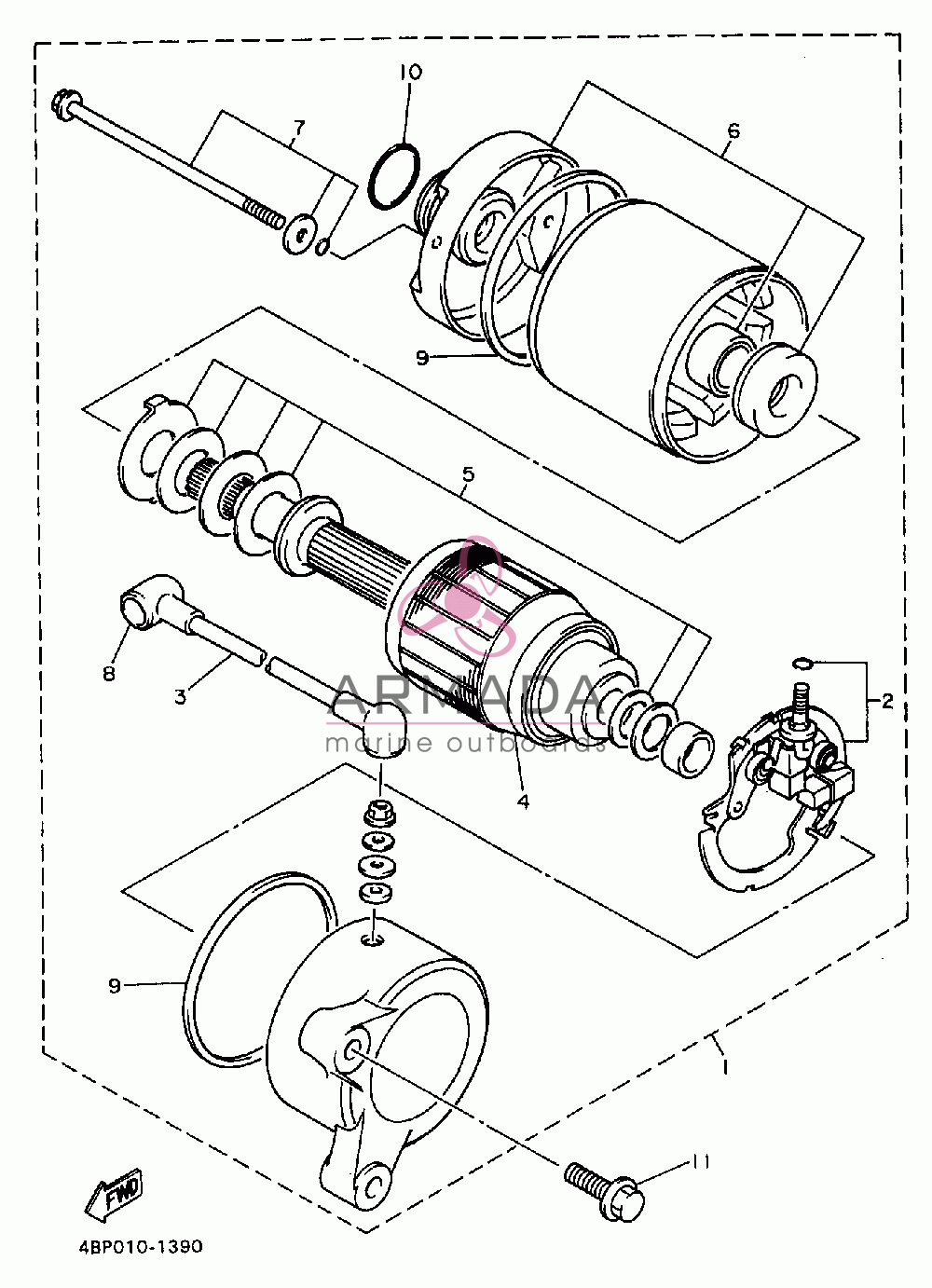 10
7
6
9
5
8
3
ARMADA
marine outboards
4
2
9
1
11
FWD
4BP010-1390