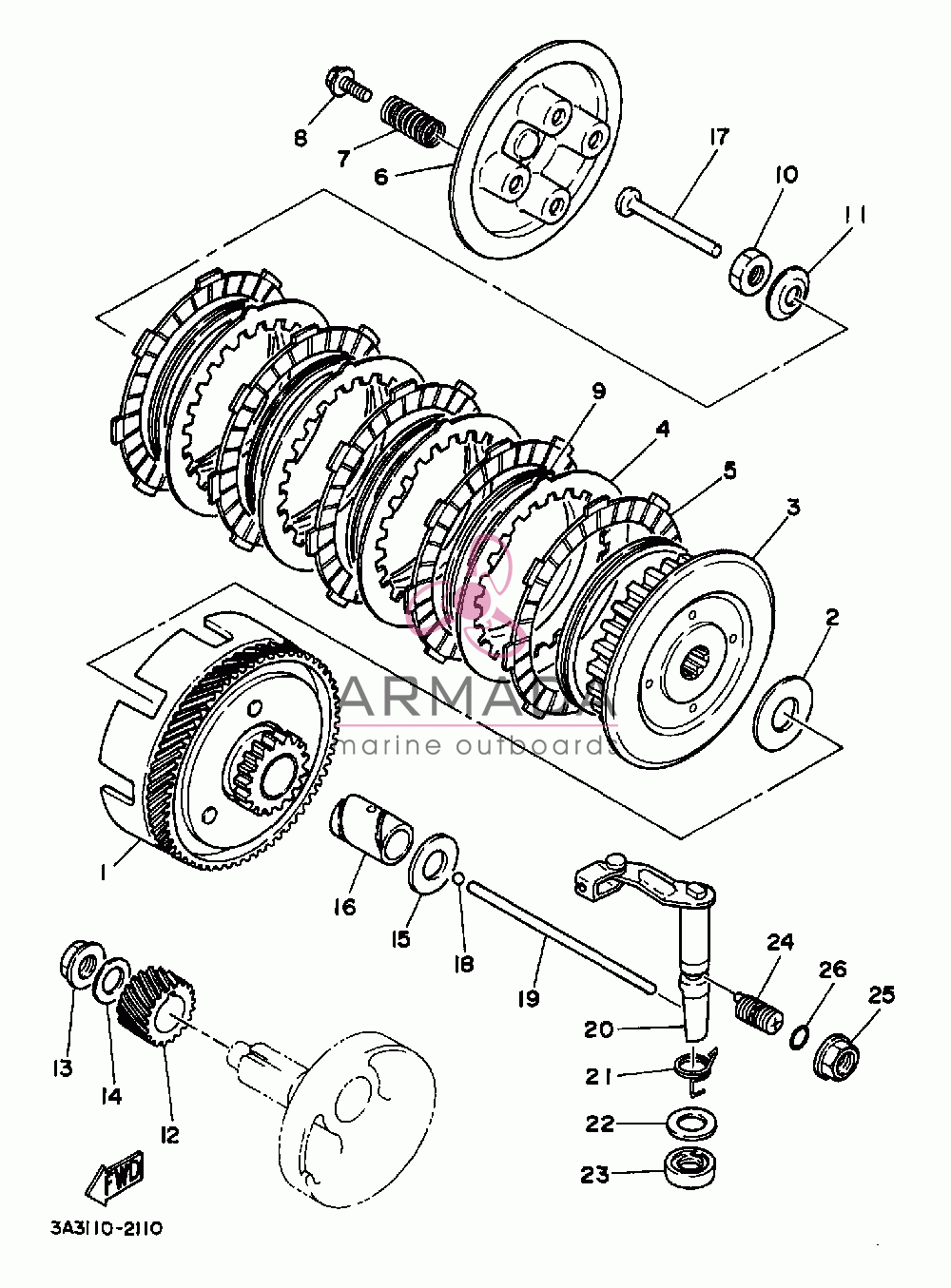 8
7
6
17
10
11
9
4
5
3
2
ARMADA
marine outboards
1
16
15
18
19
24
26
25
20
21
22
23
13
14
12
FWD
3A3110-2110