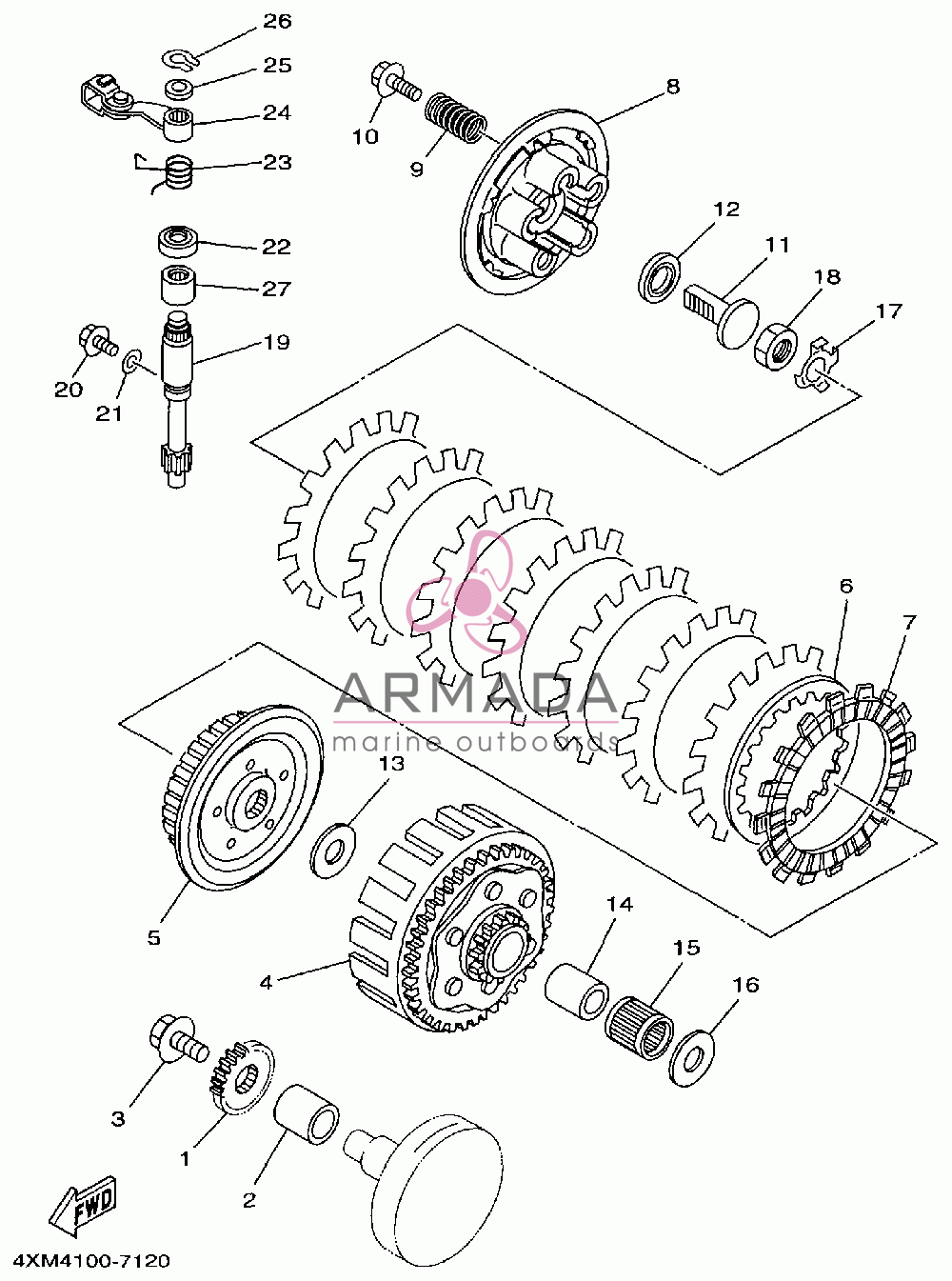 26
25
24
23
22
27
19
20
21
10
9
8
12
11
18
17
6
7
ARMADA
marine outboards
13
5
4
14
15
16
3
1
2
FWD
4XM4100-7120