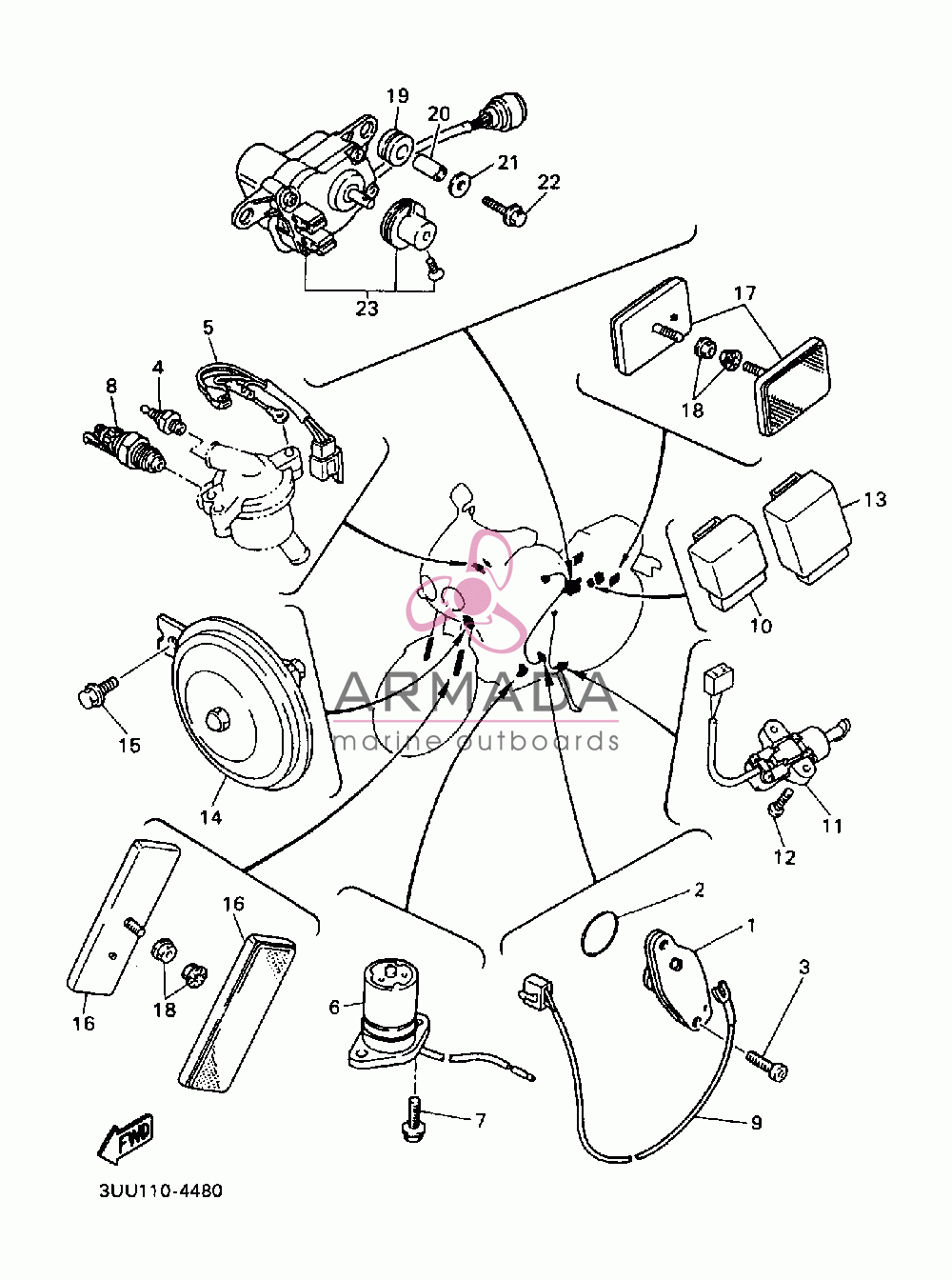 19
20
21
22
23
5
4
8
17
18
13
10
ARMADA
marine outboards
15
14
11
12
16
16
18
2
1
3
6
7
9
FWD
3UU110-4480