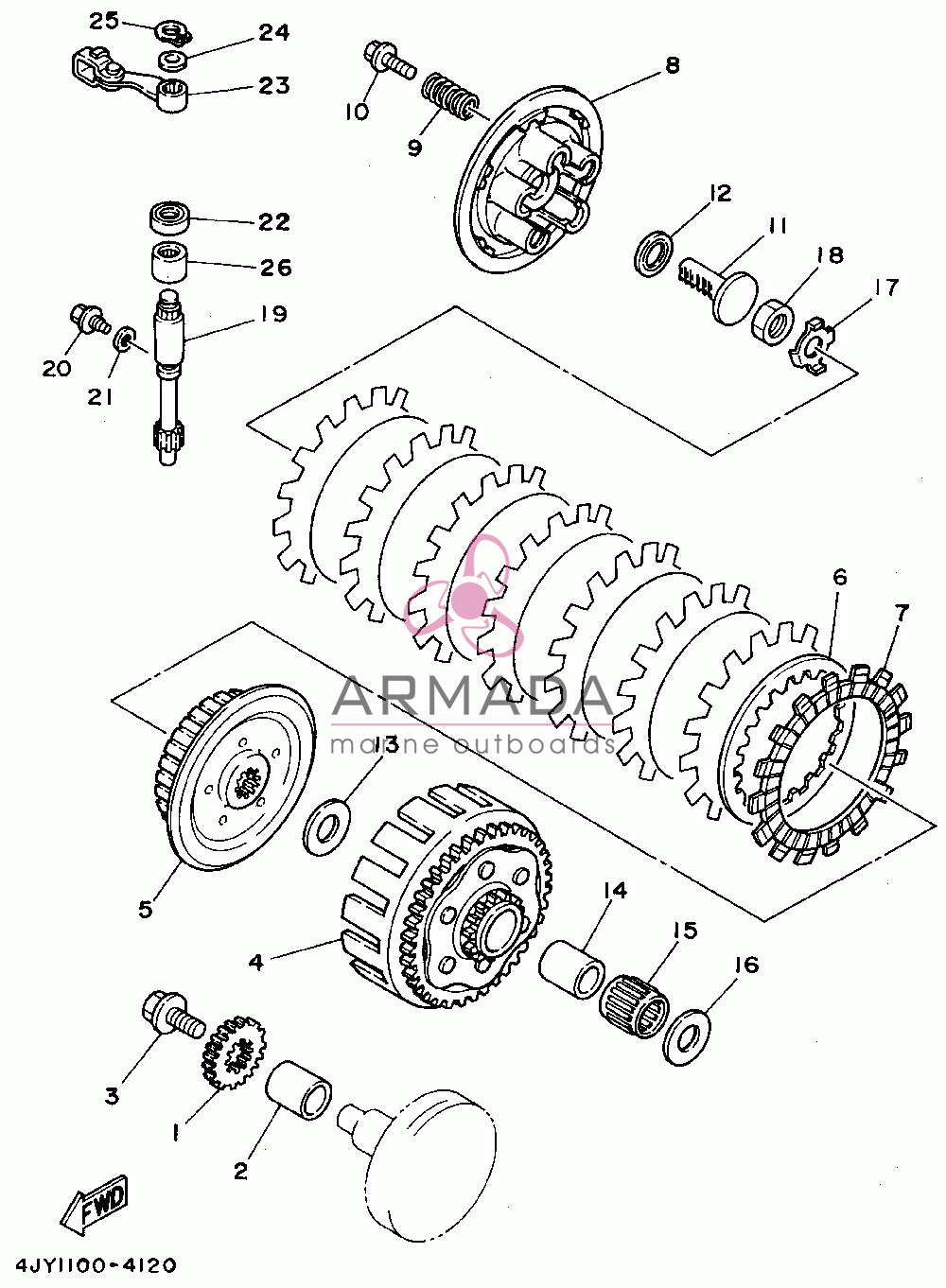 25
24
23
10
9
8
22
26
19
20
21
12
11
18
17
6
7
ARMADA
marine outboards
13
5
4
14
15
16
3
1
2
FWD
4JY1100-4120