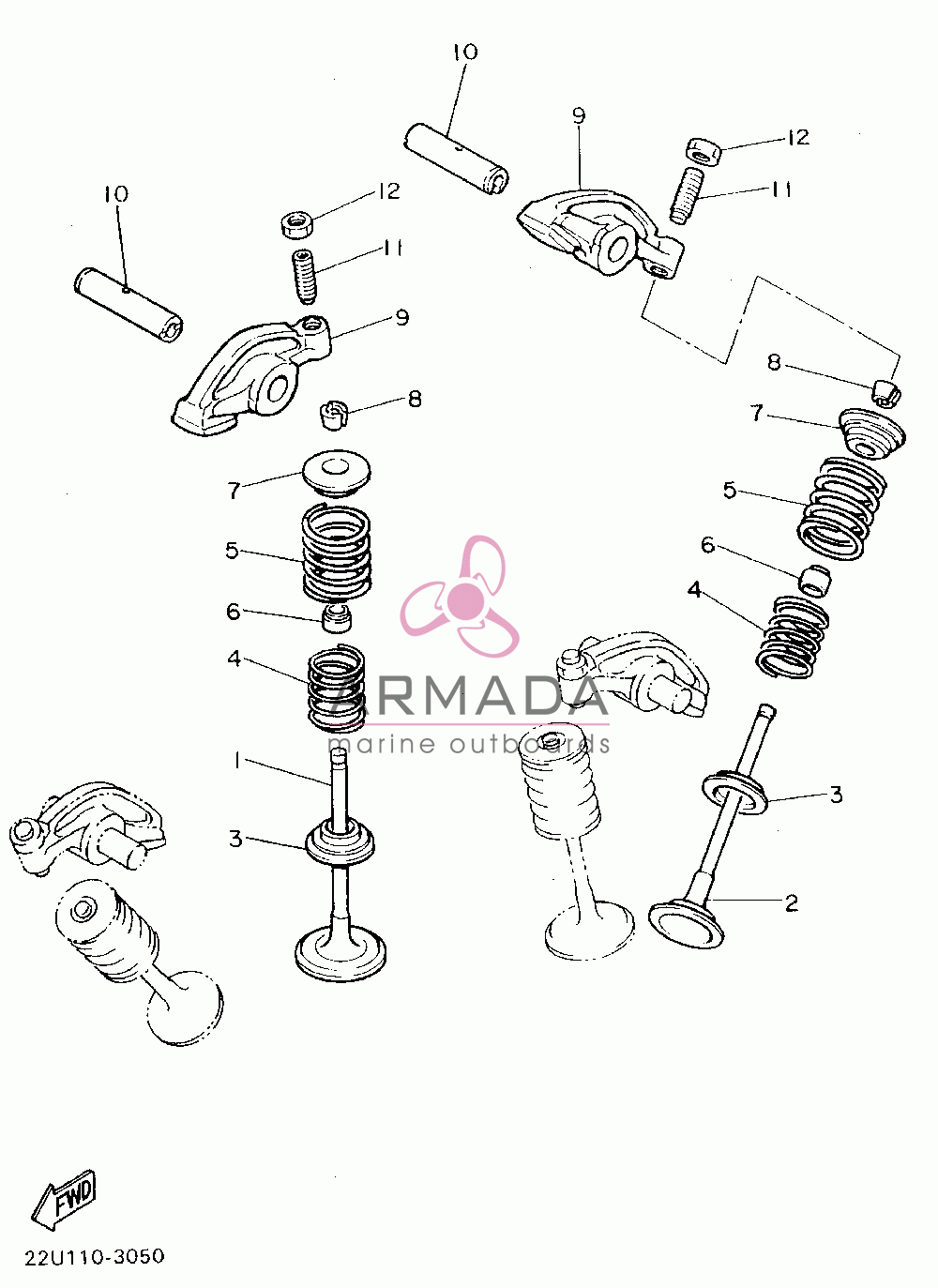 10
9
12
11
10
12
11
9
8
8
7
7
5
5
6
6
4
4
ARMADA
marine outboards
1
3
3
2
FWD
22U110-3050