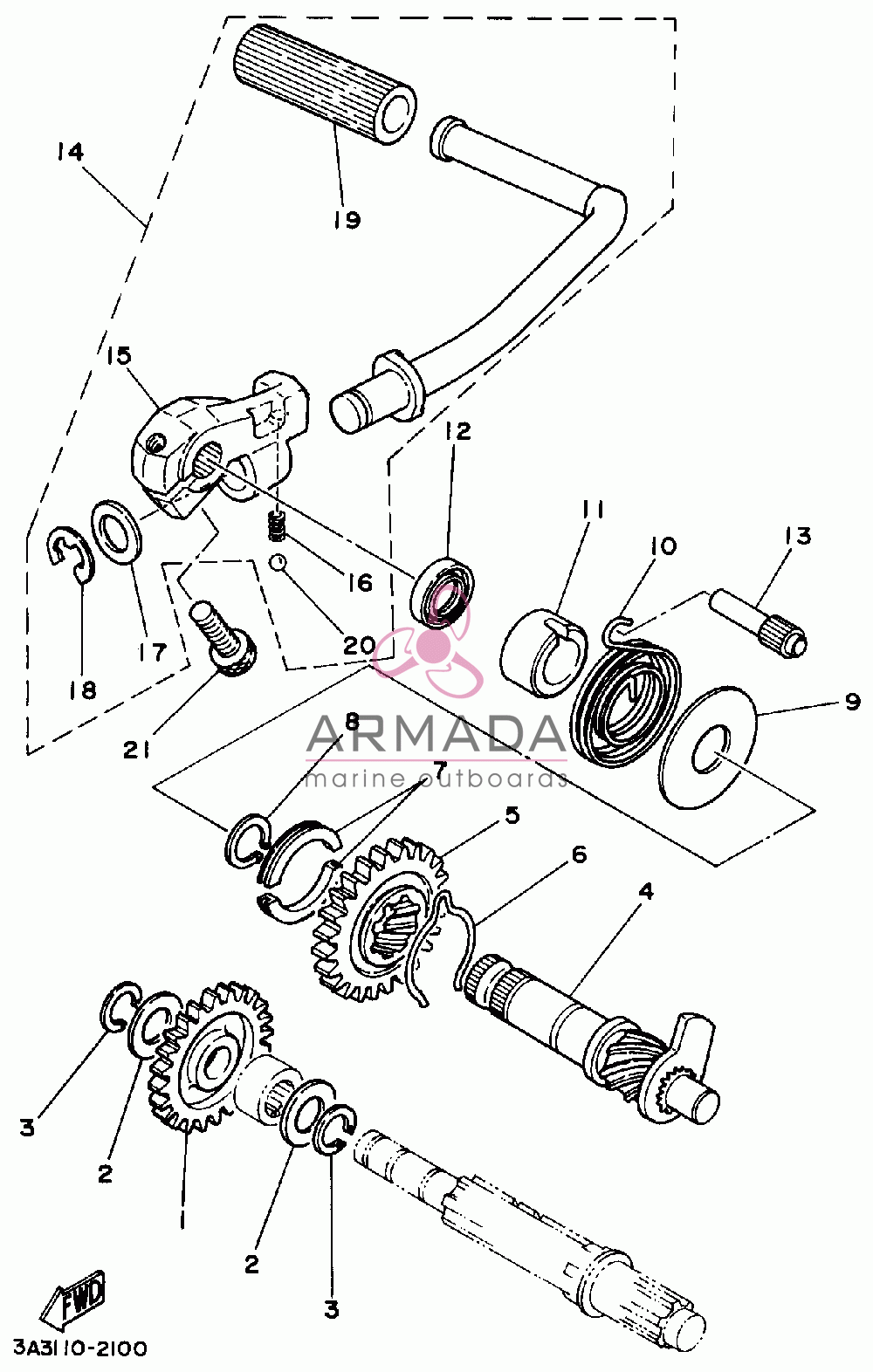 14
19
15
12
11
10
13
16
17
18
20
21
9
8
ARMADA
marine outboards
7
5
6
4
3
2
1
2
3
FWD
3A3110-2100