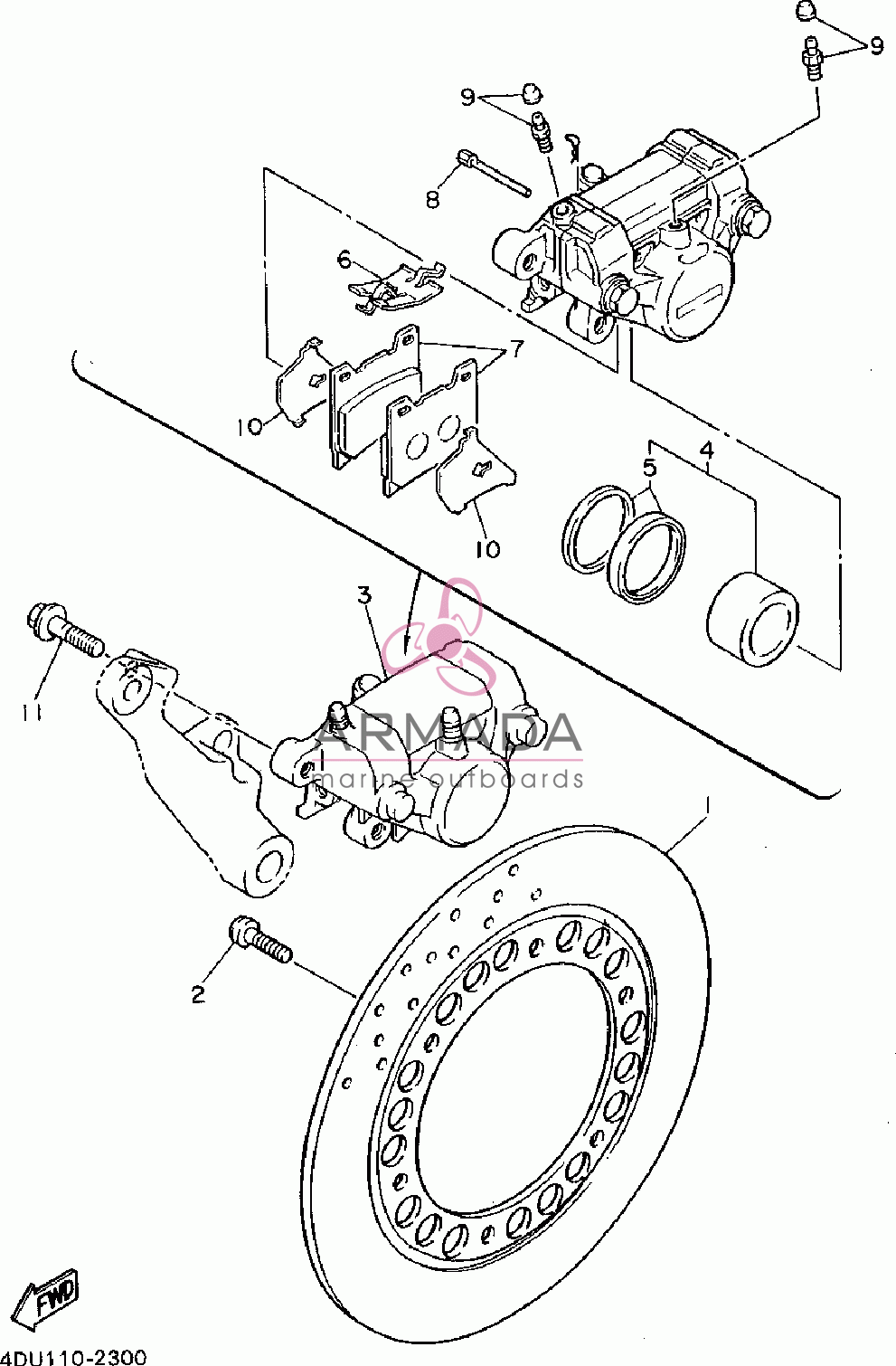 9
9
8
6
7
10
4
5
10
3
11
ARMADA
marine outboards
1
2
FWD
4DU110-2300