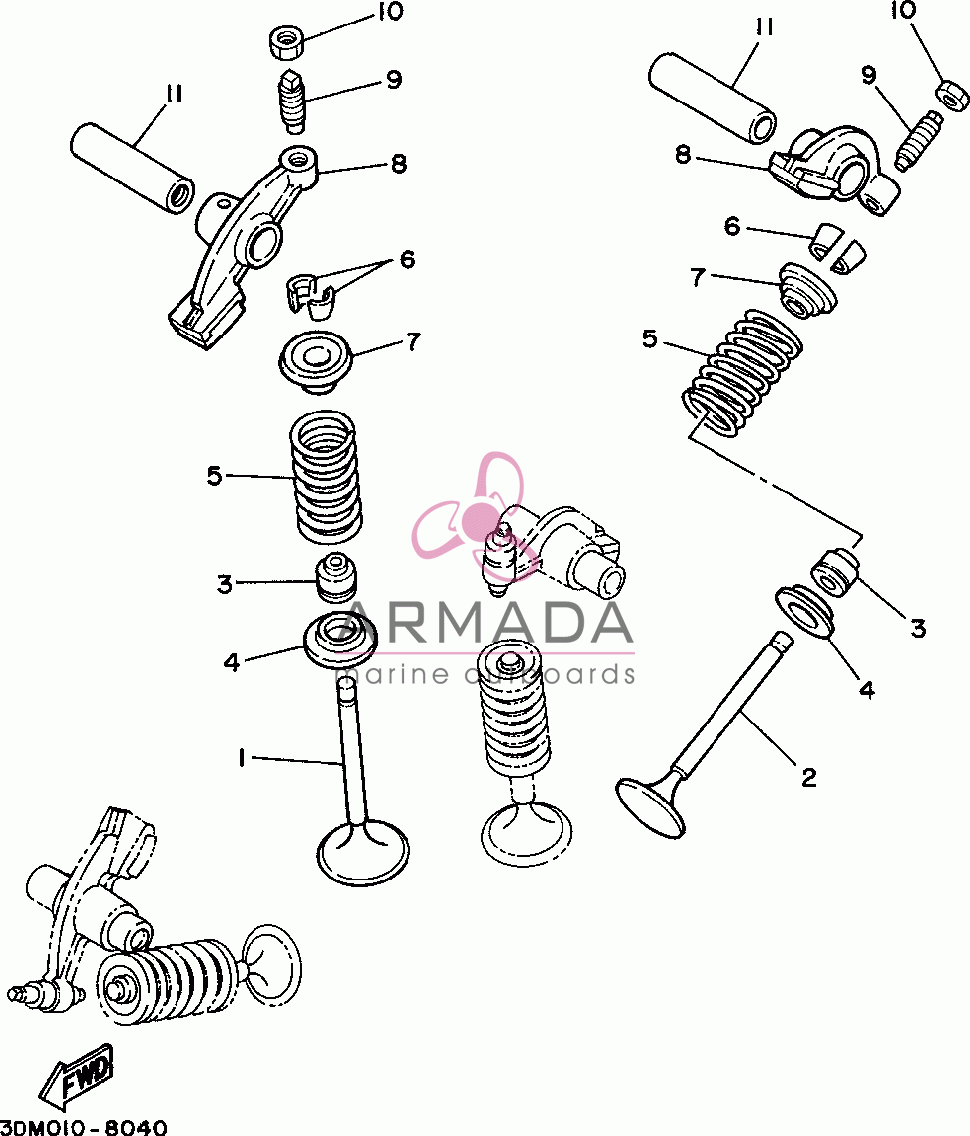 10
9
11
8
6
7
5
3
4
1
11
10
9
8
6
7
5
3
4
2
ARMADA
marine outboards
FWD
3DM010-8040