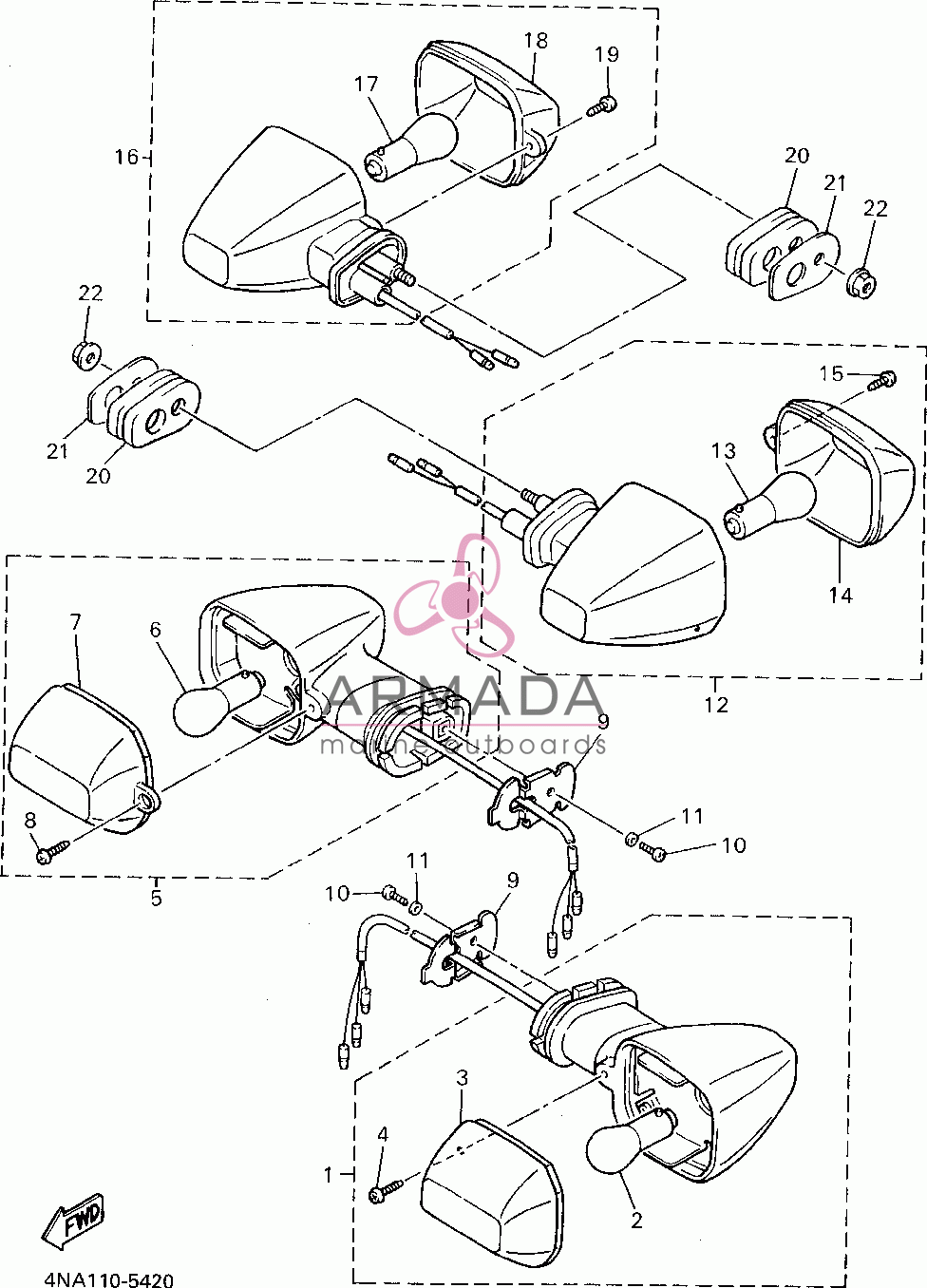 18
19
17
16
20
21
22
22
21
20
15
13
14
12
7
6
ARMADA
marine outboards
9
8
11
10
5
11
10
9
3
4
1
2
FWD
4NA110-5420