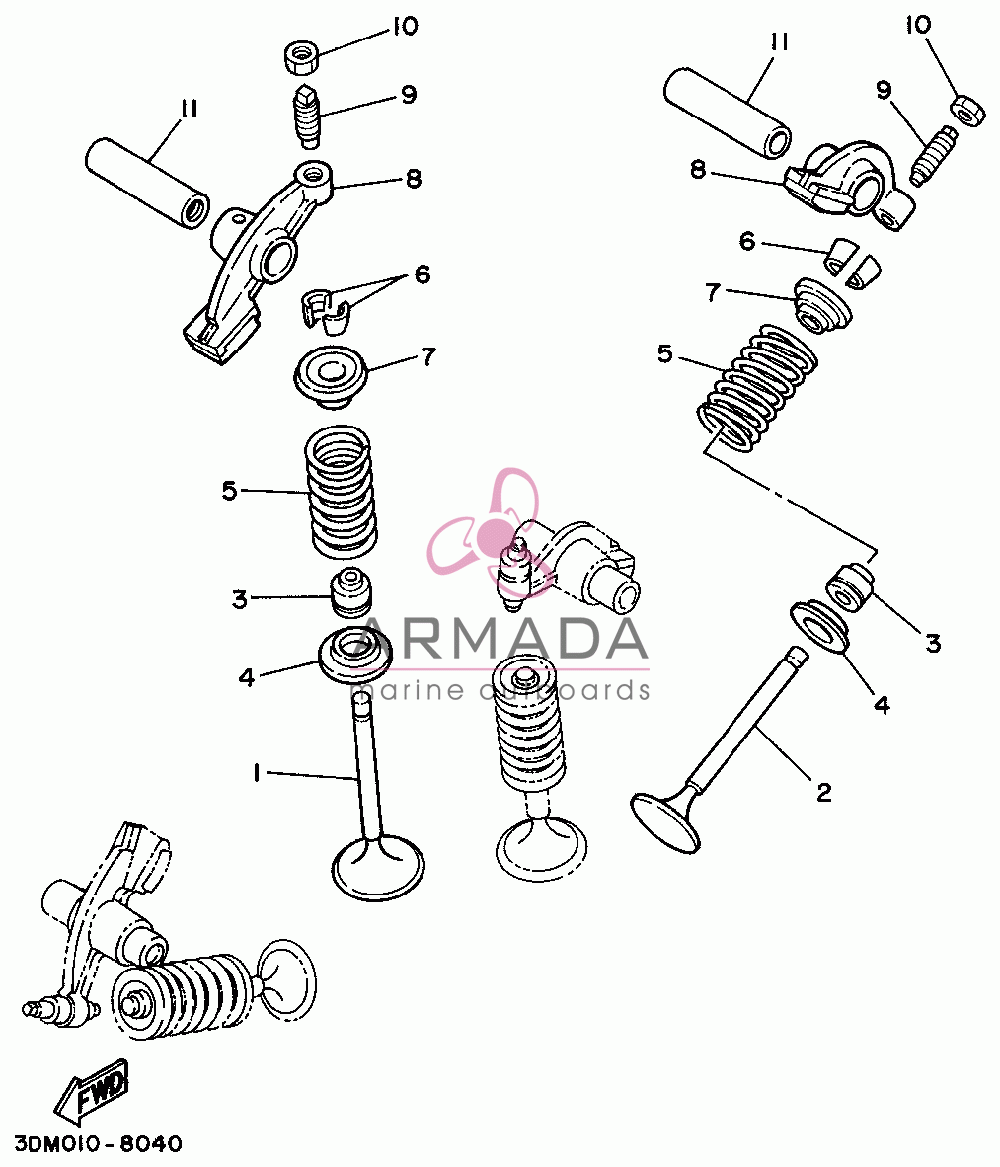 10
9
11
8
6
7
5
3
4
1
11
10
9
8
6
7
5
3
4
2
ARMADA
marine outboards
FWD
3DM010-8040