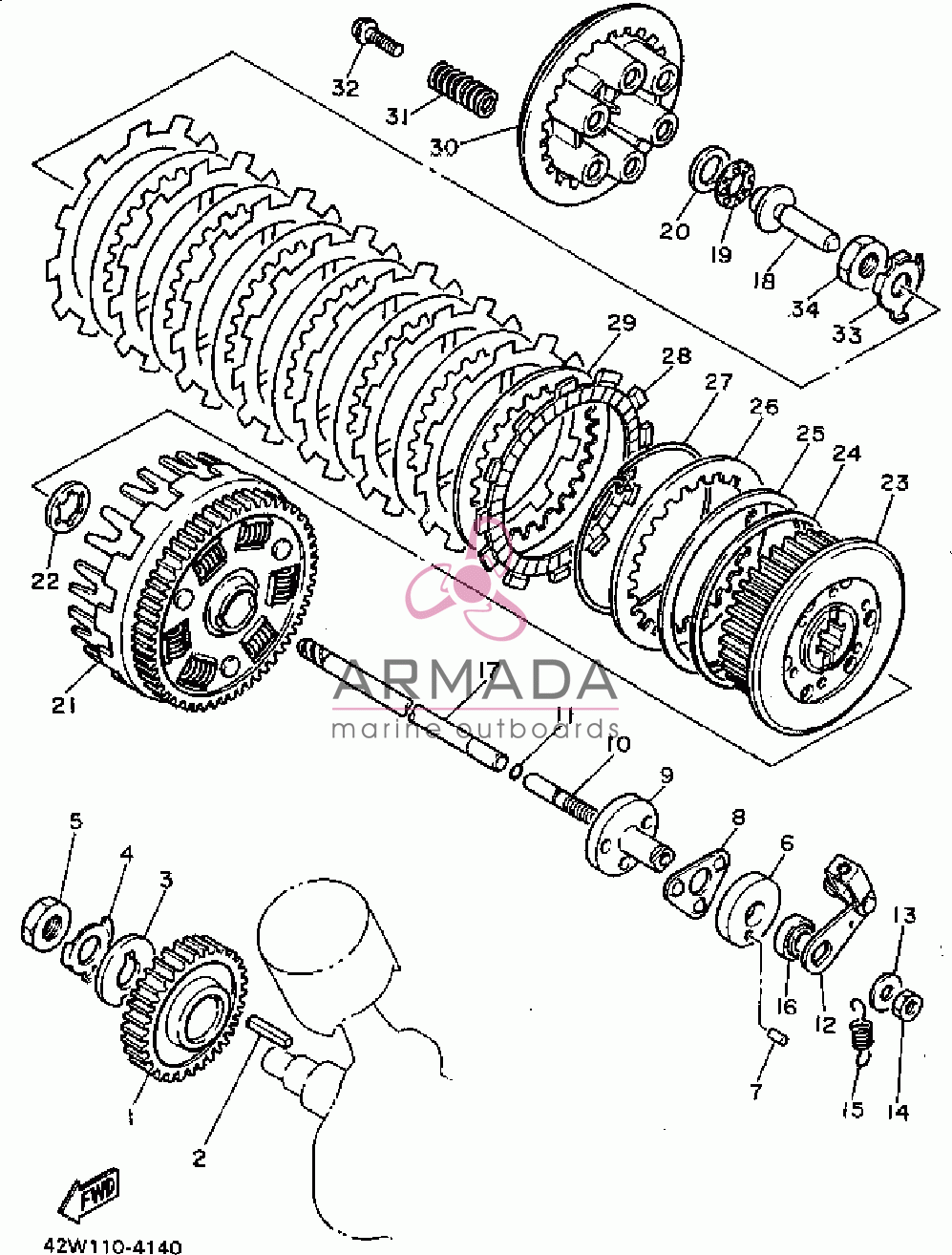 32
31
30
20
19
18
34
33
29
28
27
26
25
24
23
22
21
ARMADA
marine outboards
17
11
10
9
8
6
5
4
3
13
16
12
7
15
14
1
2
FWD
42W110-4140