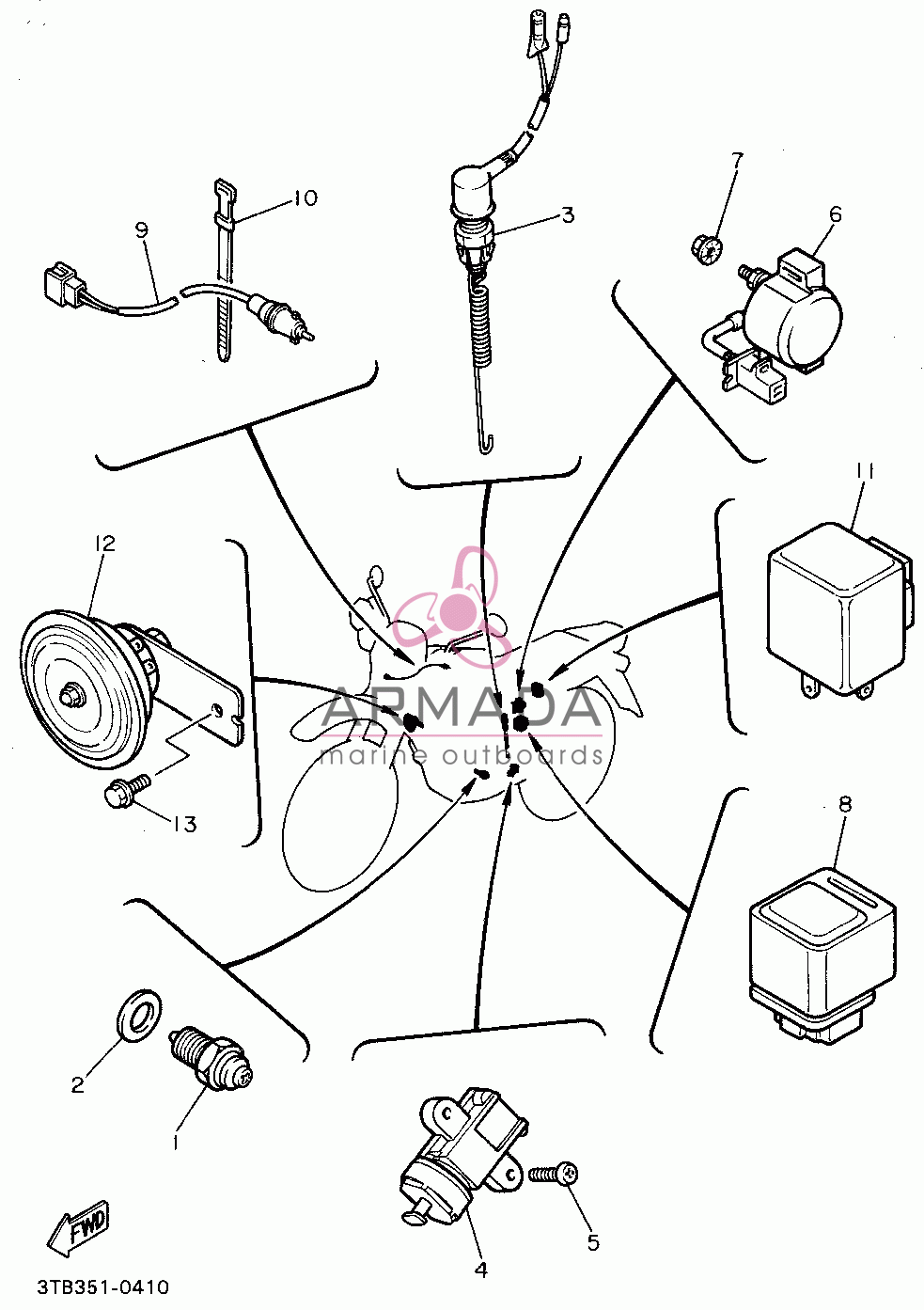 10
9
3
7
6
11
12
ARMADA
marine outboards
13
8
2
1
4
5
FWD
3TB351-0410