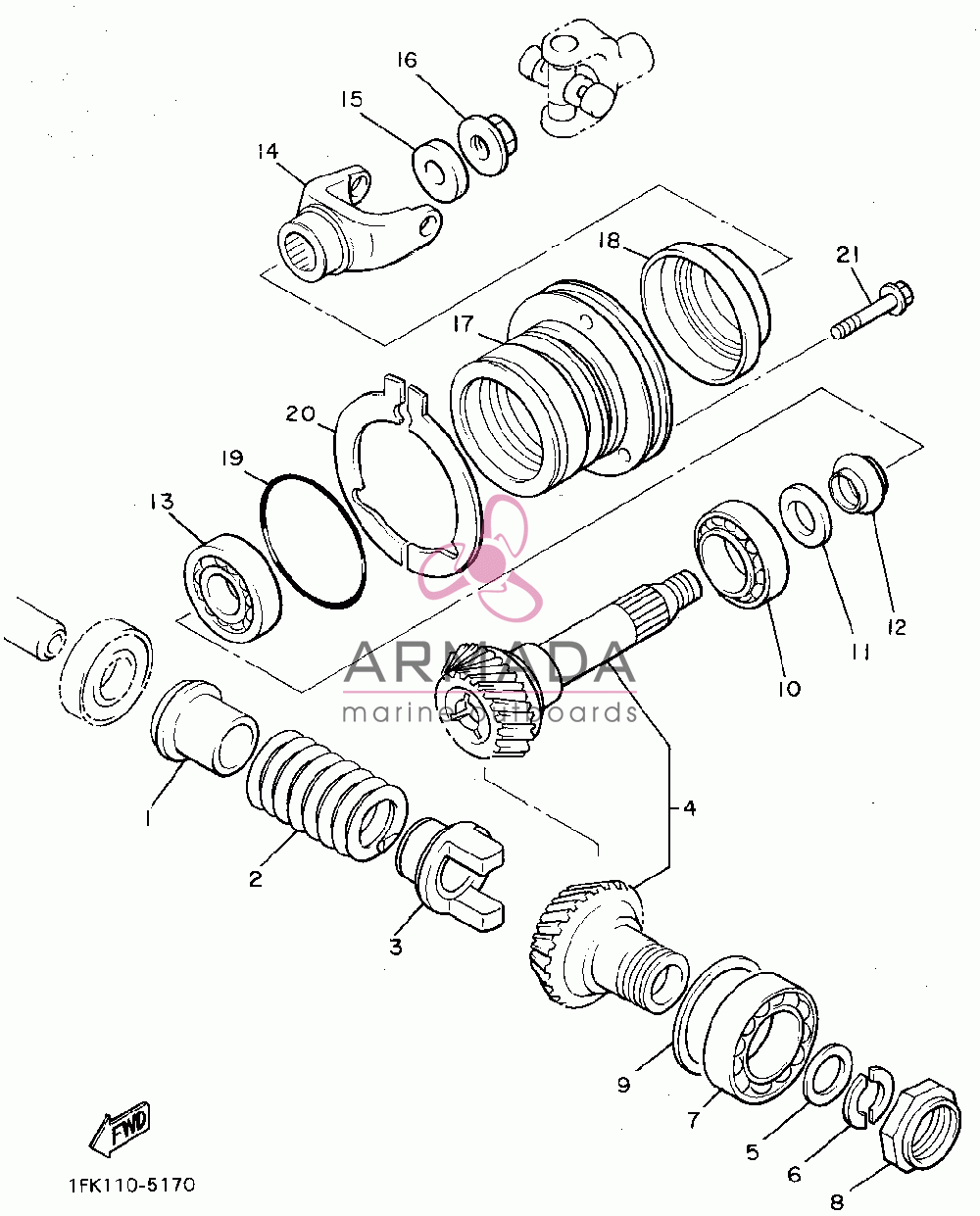 16
15
14
18
21
17
20
19
13
12
11
10
ARMADA
marine outboards
4
1
2
3
9
7
5
6
8
FWD
1FK110-5170