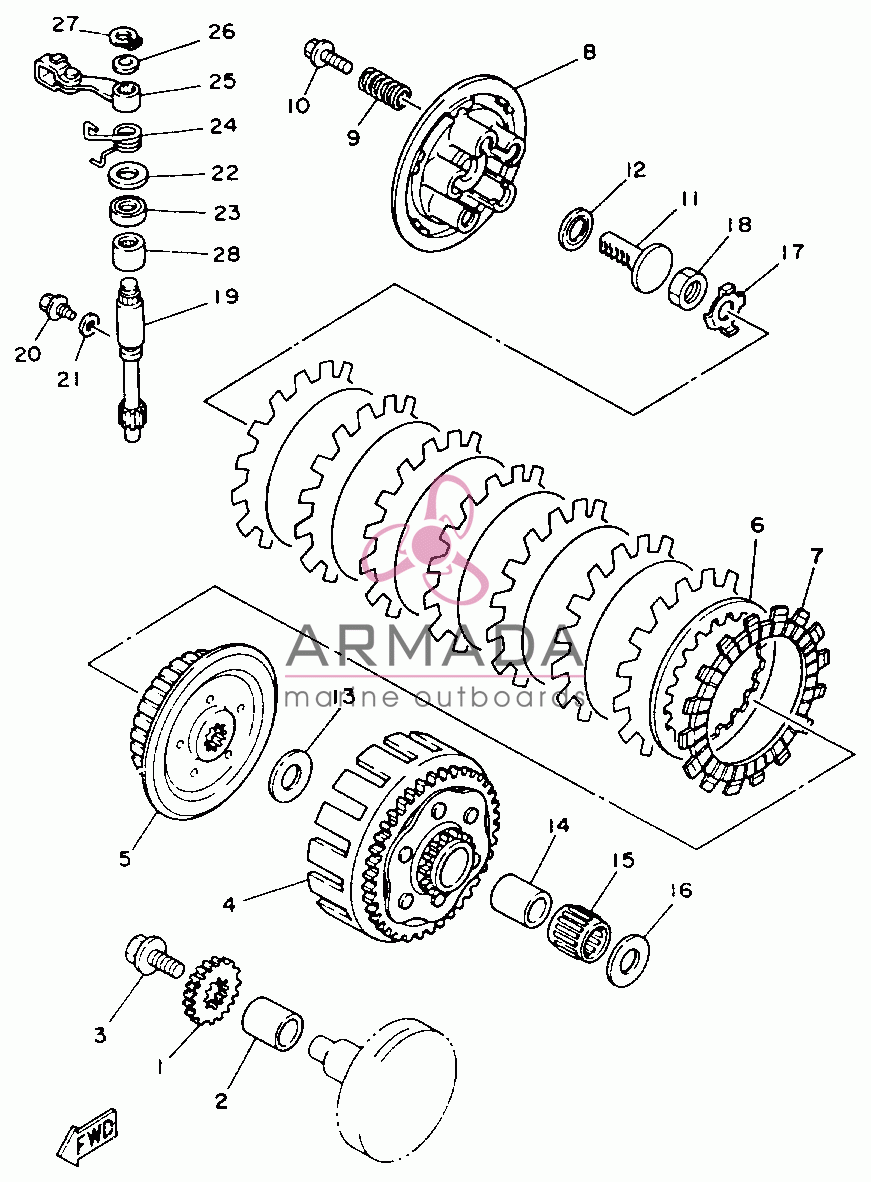 27
26
25
24
22
23
28
19
20
21
10
9
8
12
11
18
17
6
7
ARMADA
marine outboards
13
5
4
14
15
16
3
1
2
FWD