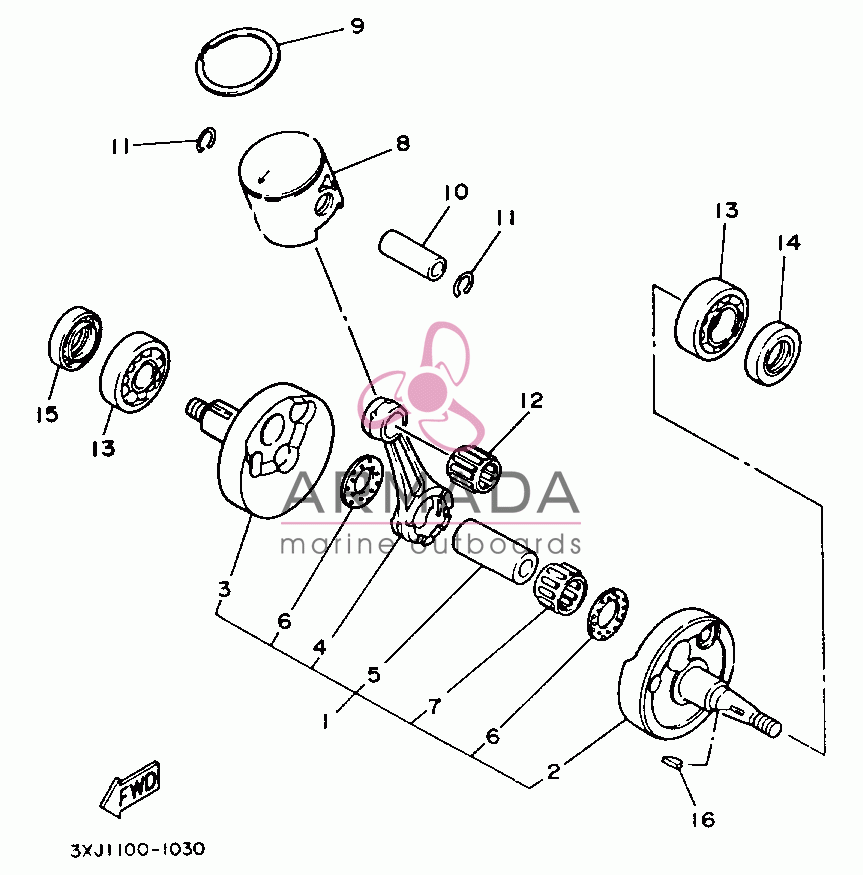 9

11

8

10

11

13

14

15

13

12

ARMADA
marine outboards

3

6

4

5

1

7

6

2

16

FWD

3XJ1100-1030