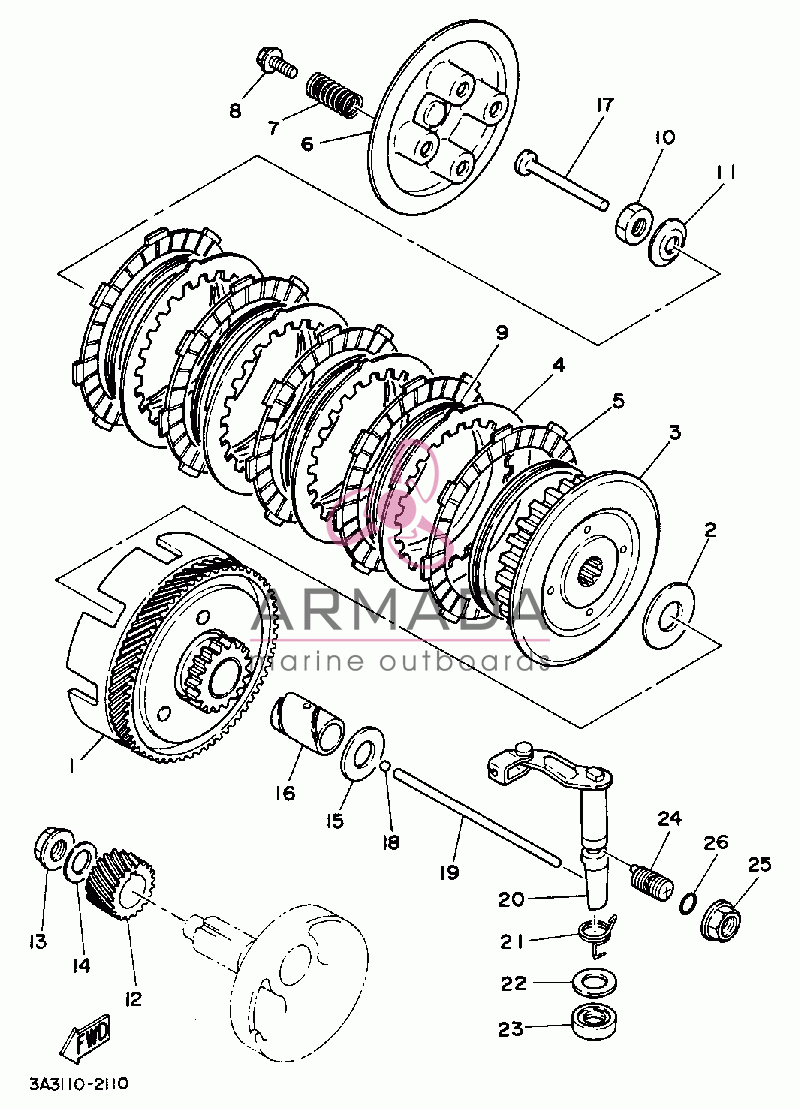 8
7
6
17
10
11
9
4
5
3
2
ARMADA
marine outboards
1
16
15
18
19
24
26
25
20
21
22
23
13
14
12
FWD
3A3110-2110