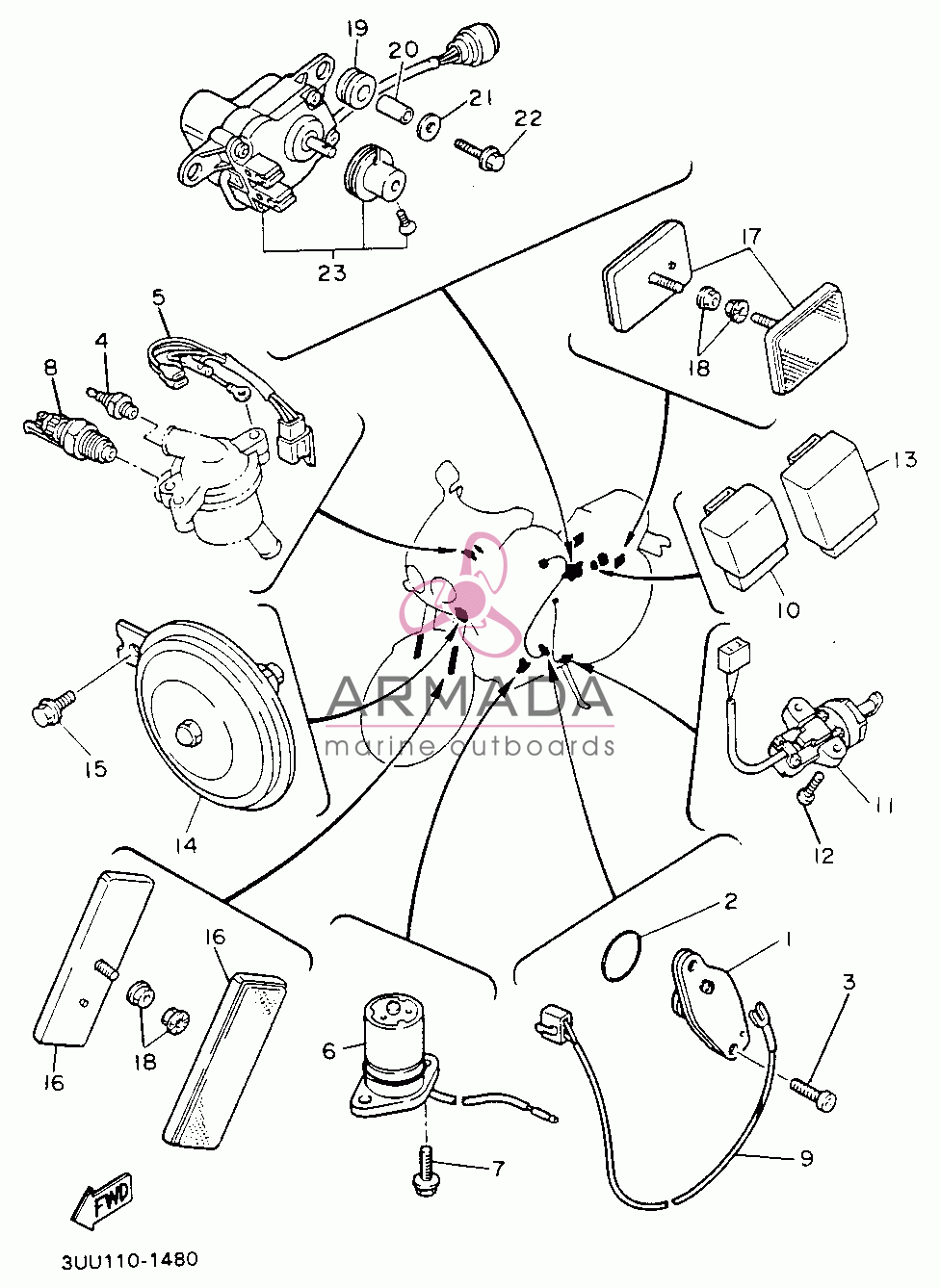 19
20
21
22
23
17
18
5
4
8
13
10
ARMADA
marine outboards
15
14
11
12
2
1
3
16
16
18
6
7
9
FWD
3UU110-1480