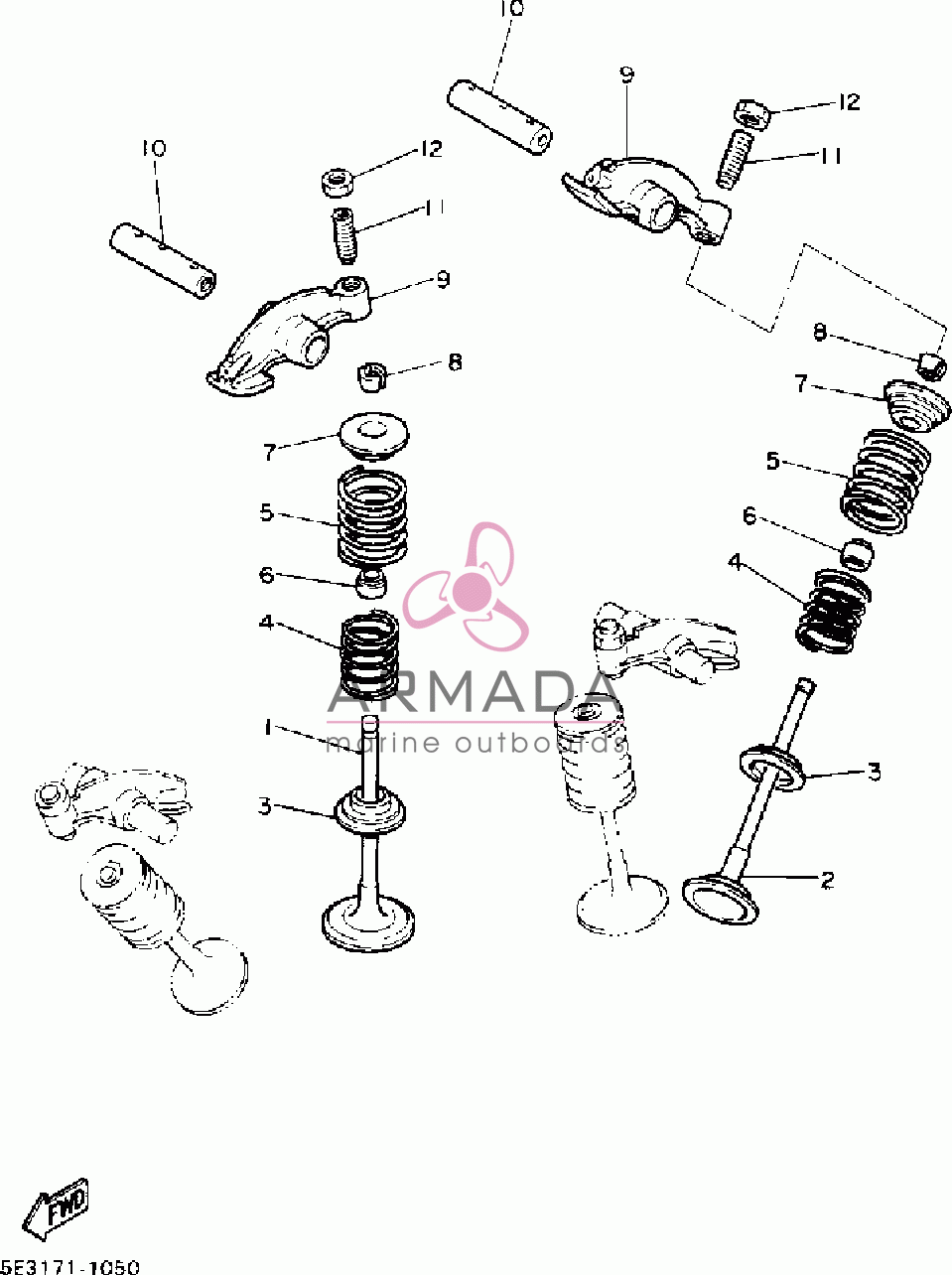 10
9
12
11
10
12
11
9
8
8
7
7
5
5
6
6
4
4
ARMADA
marine outboards
1
3
3
2
FWD
5E3171-1050