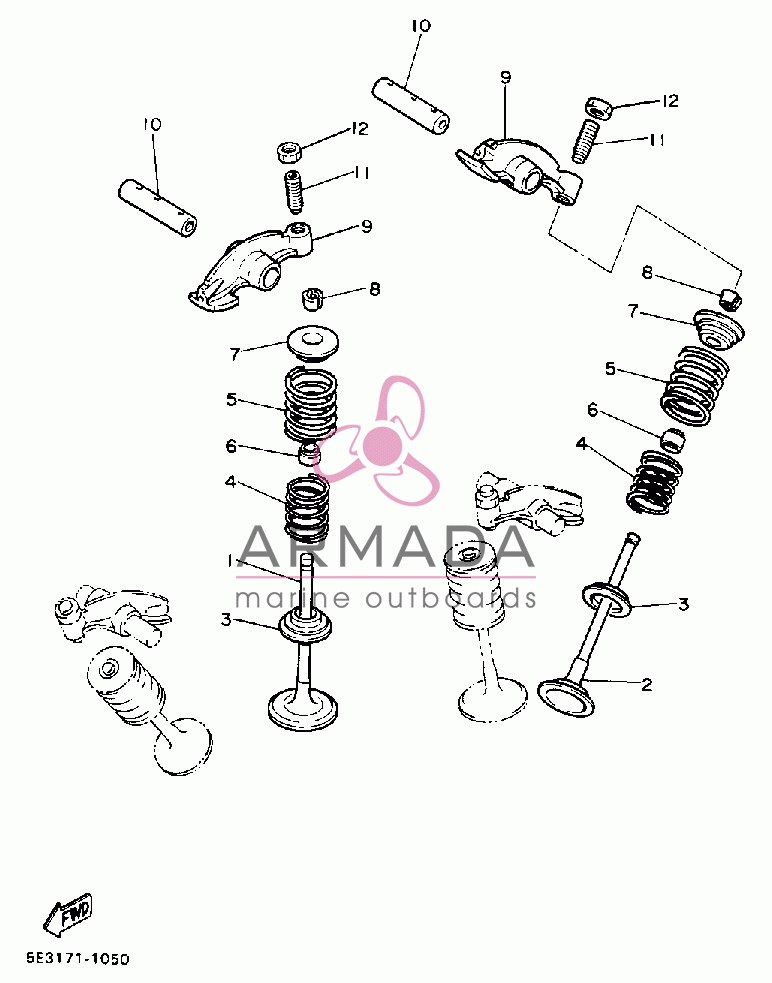 10
9
12
11
10
12
11
9
8
8
7
7
5
5
6
6
4
4
ARMADA
marine outboards
1
3
3
2
FWD
5E3171-1050