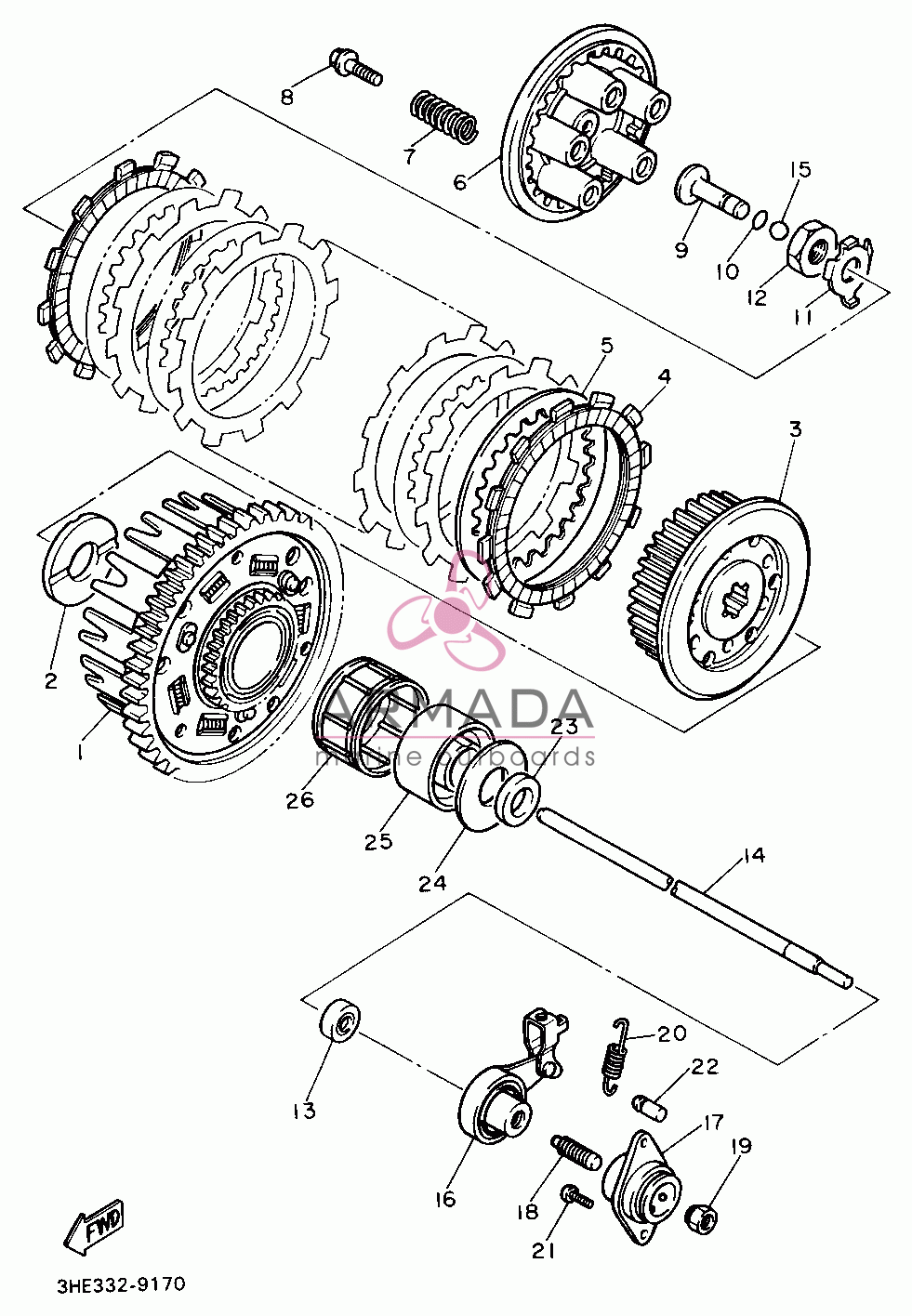 8
7
6
15
9
10
12
11
5
4
3
2
1
ARMADA
marine outboards
23
26
25
24
14
20
22
13
17
19
16
18
21
FWD
3HE332-9170