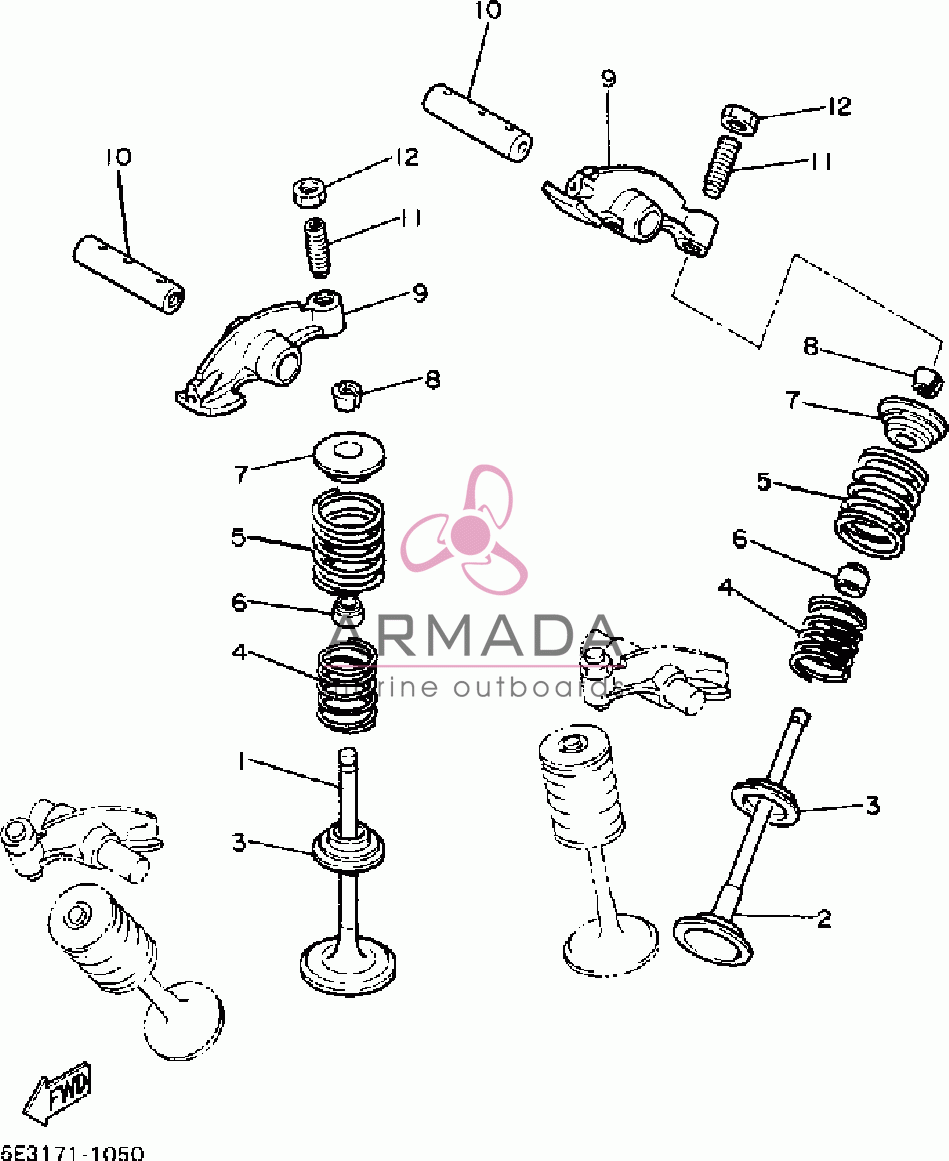 10
9
12
11
10
12
11
9
8
8
7
7
5
5
6
6
4
4
ARMADA
marine outboards
1
3
3
2
FWD
6E3171-1050