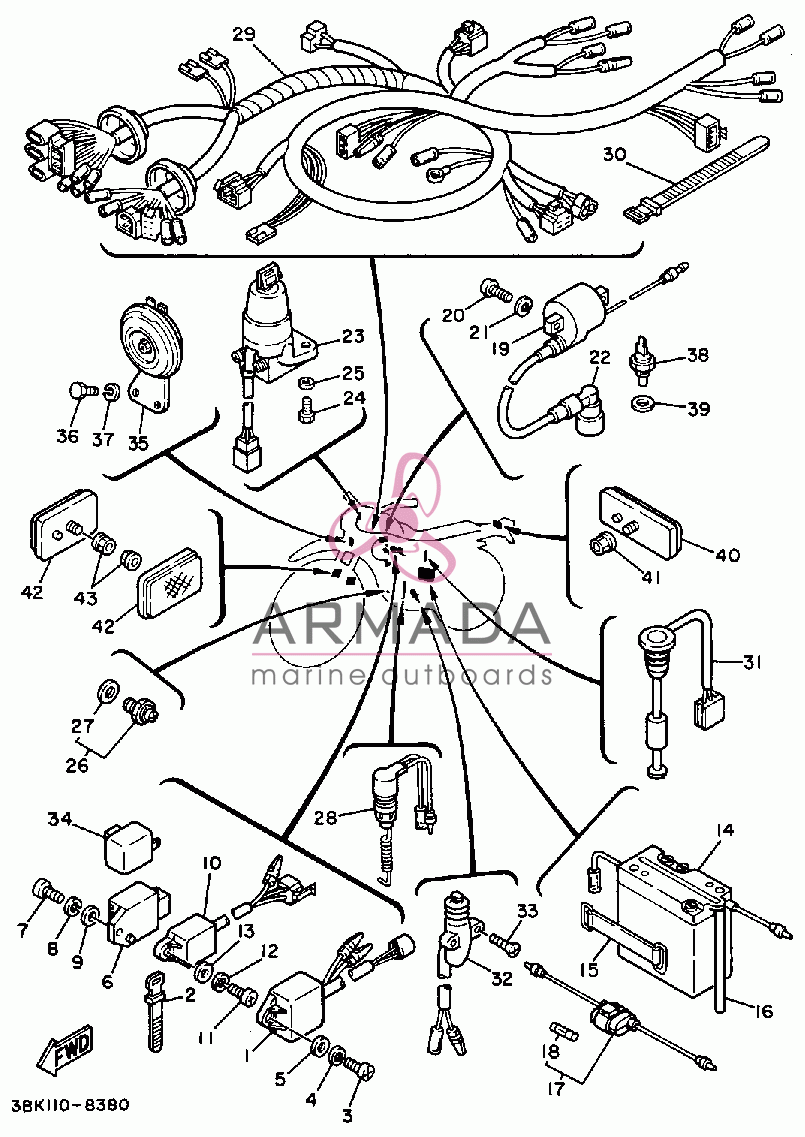 29
30
20
21
19
22
38
39
23
25
24
36
37
35
42
43
42
40
41
ARMADA
marine outboards
31
27
26
28
34
10
13
12
7
8
9
6
2
11
1
5
4
3
33
32
14
15
16
18
17
FWD
38K110-8380