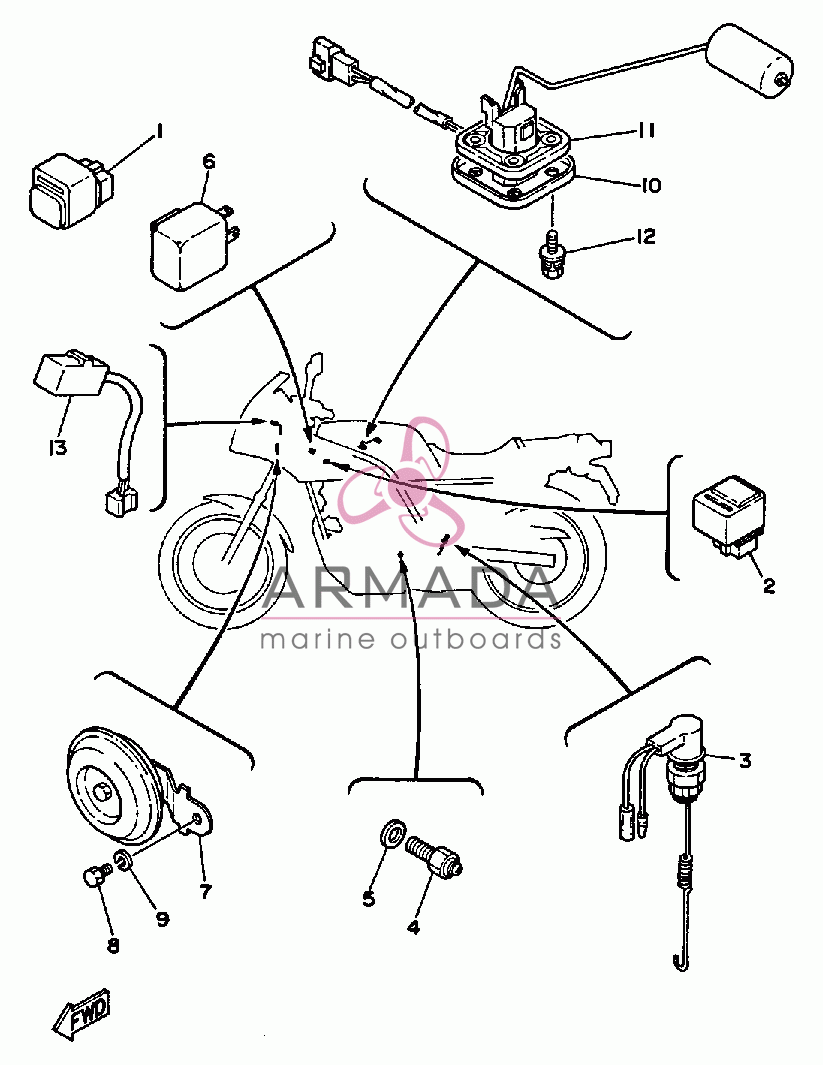 1
6
11
10
12
13
2
ARMADA
marine outboards
3
7
9
8
5
4
FWD