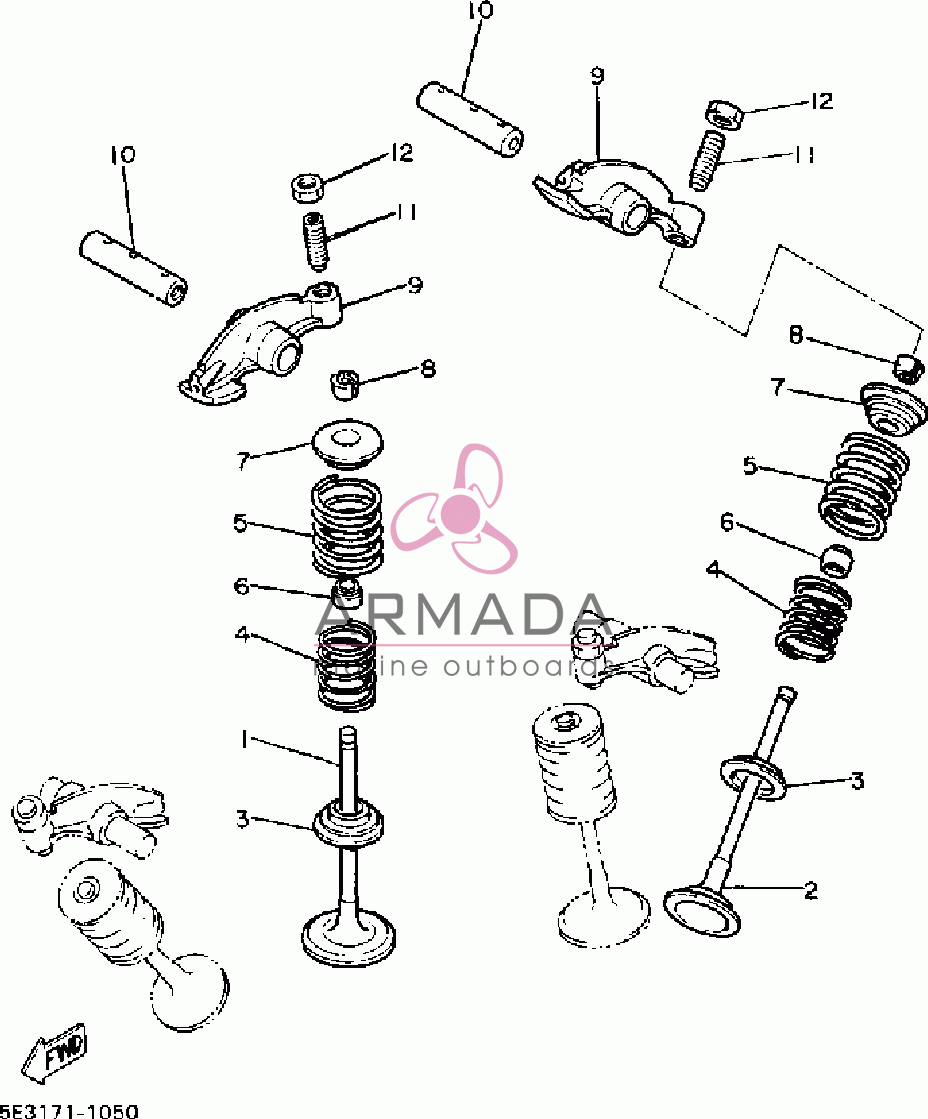 10
9
12
11
10
12
11
9
8
8
7
7
5
5
6
6
4
4
ARMADA
marine outboards
1
3
3
2
FWD
5E3171-1050