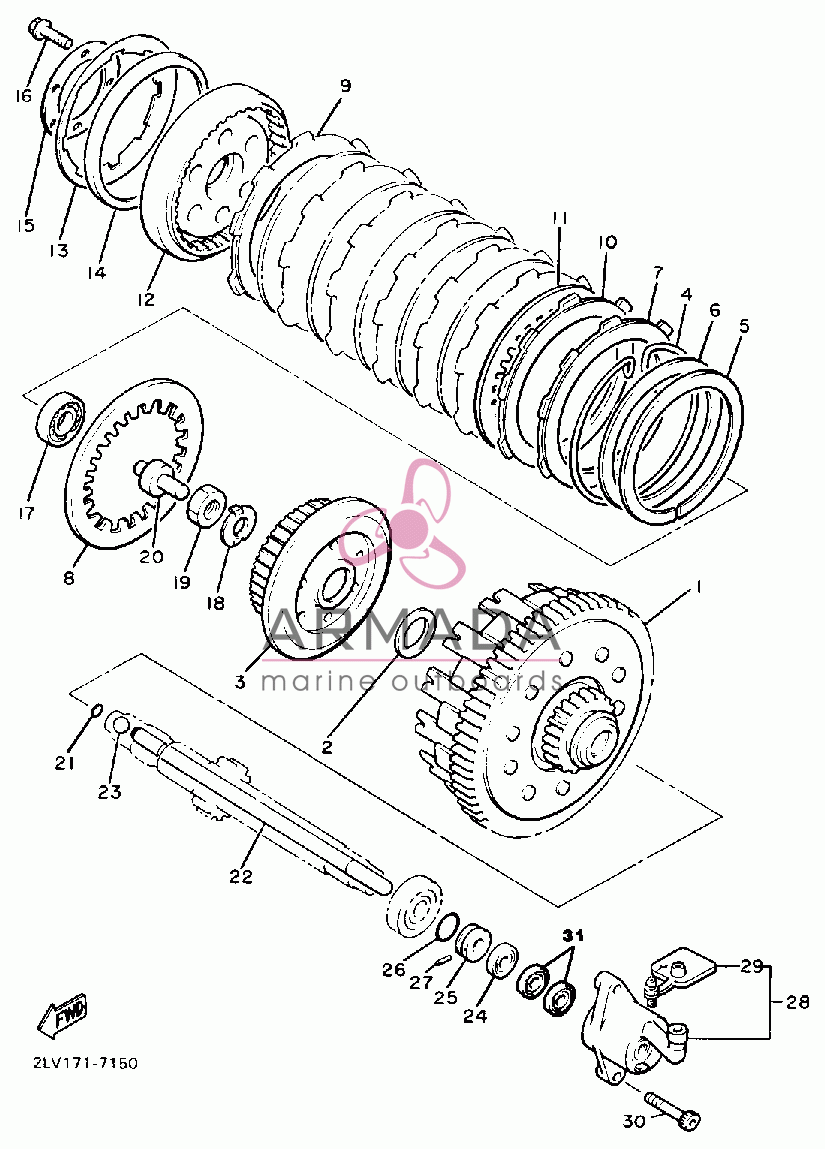 16
15
13
14
12
9
11
10
7
4
6
5
17
8
20
19
18
3
2
1
ARMADA
marine outboards
21
23
22
26
27
25
24
31
29
28
30
FWD
2LV171-7150