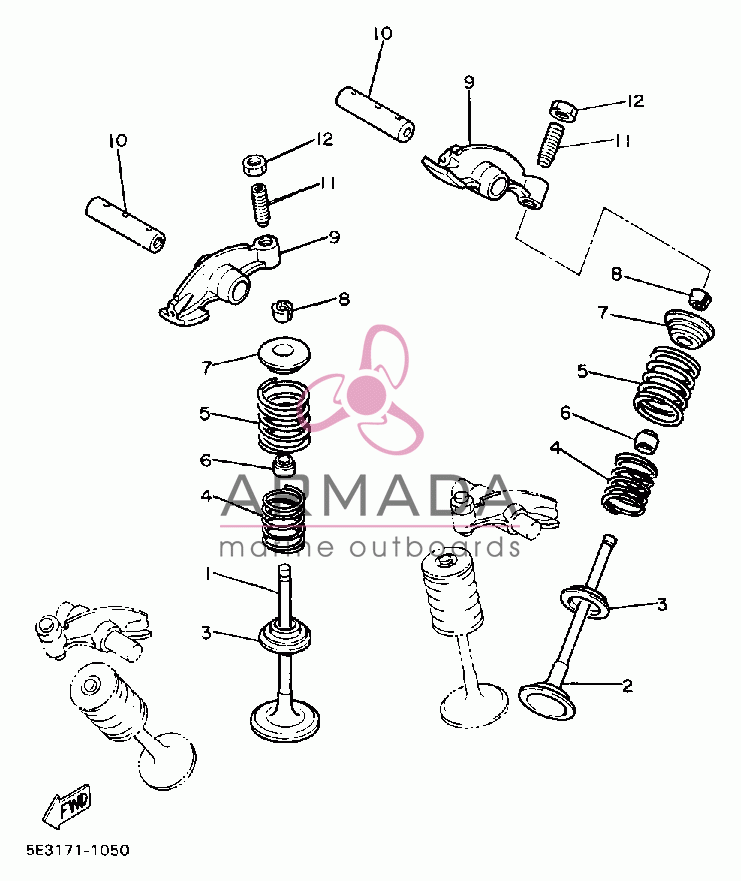 10
9
12
11
10
12
11
9
8
8
7
7
5
5
6
6
4
4
ARMADA
marine outboards
1
3
3
2
FWD
5E3171-1050