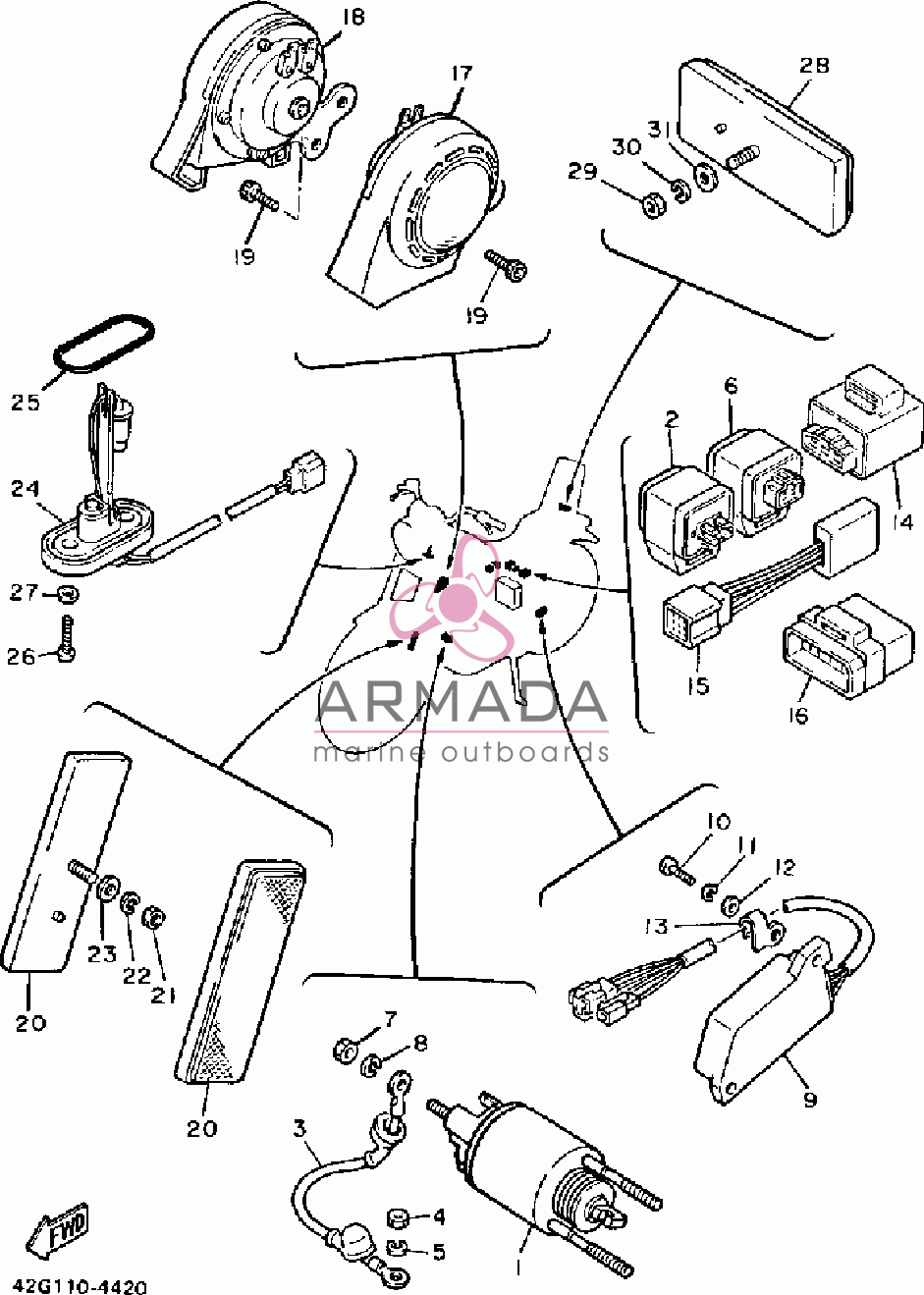 18
17
28
31
30
29
19
19
25
24
27
26
2
6
14
15
16
ARMADA
marine outboards
10
11
12
13
9
23
22
21
20
20
7
8
3
4
5
1
FWD
42G110-4420