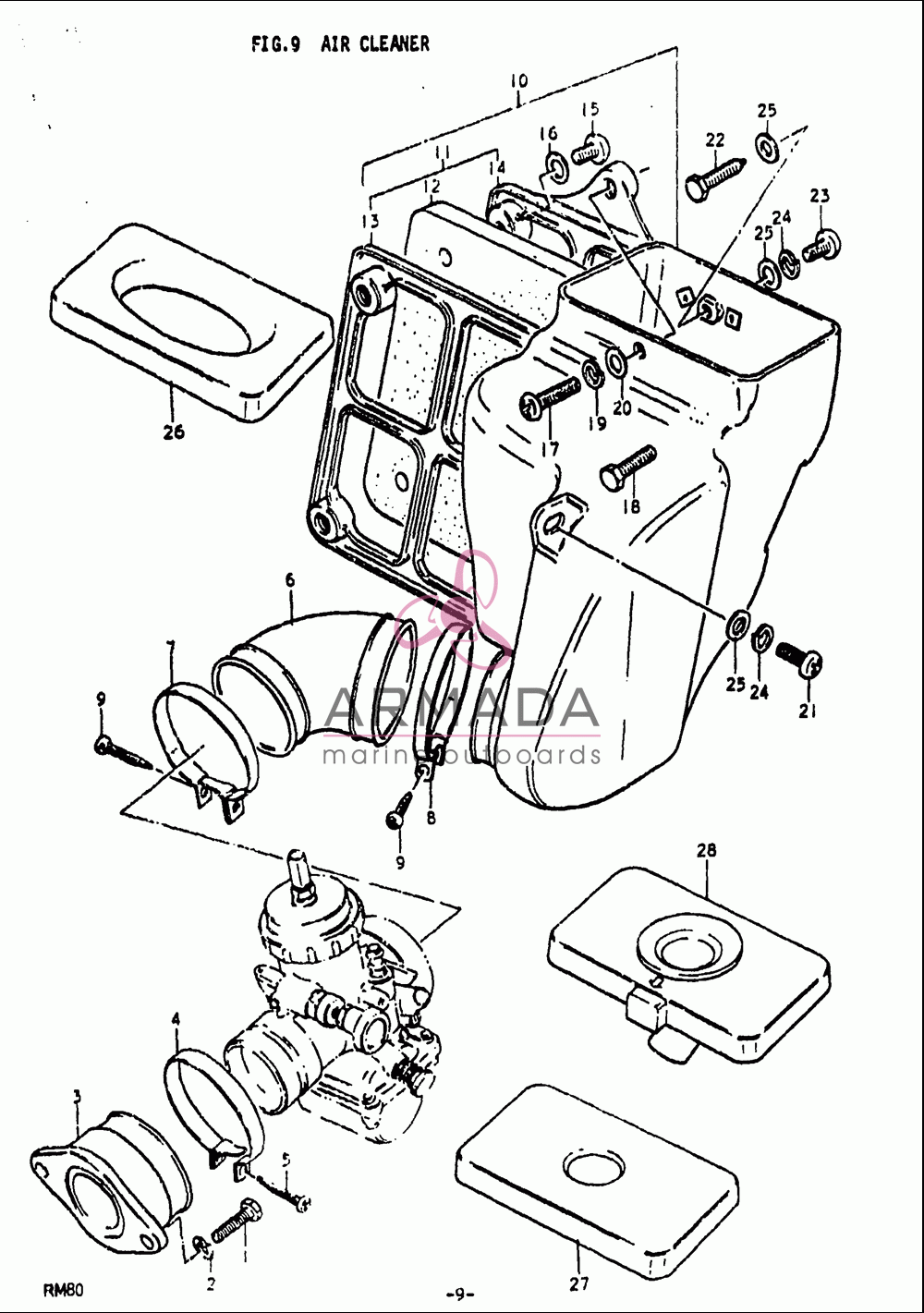 FIG.9 AIR CLEANER

10
11
12
13
14
15
16
22
25
23
24
25
26
17
19
20
18
6
7
9
8
9
25
24
21
ARMADA
marine outboards
28
4
3
5
1
2
27
RM80
-9-