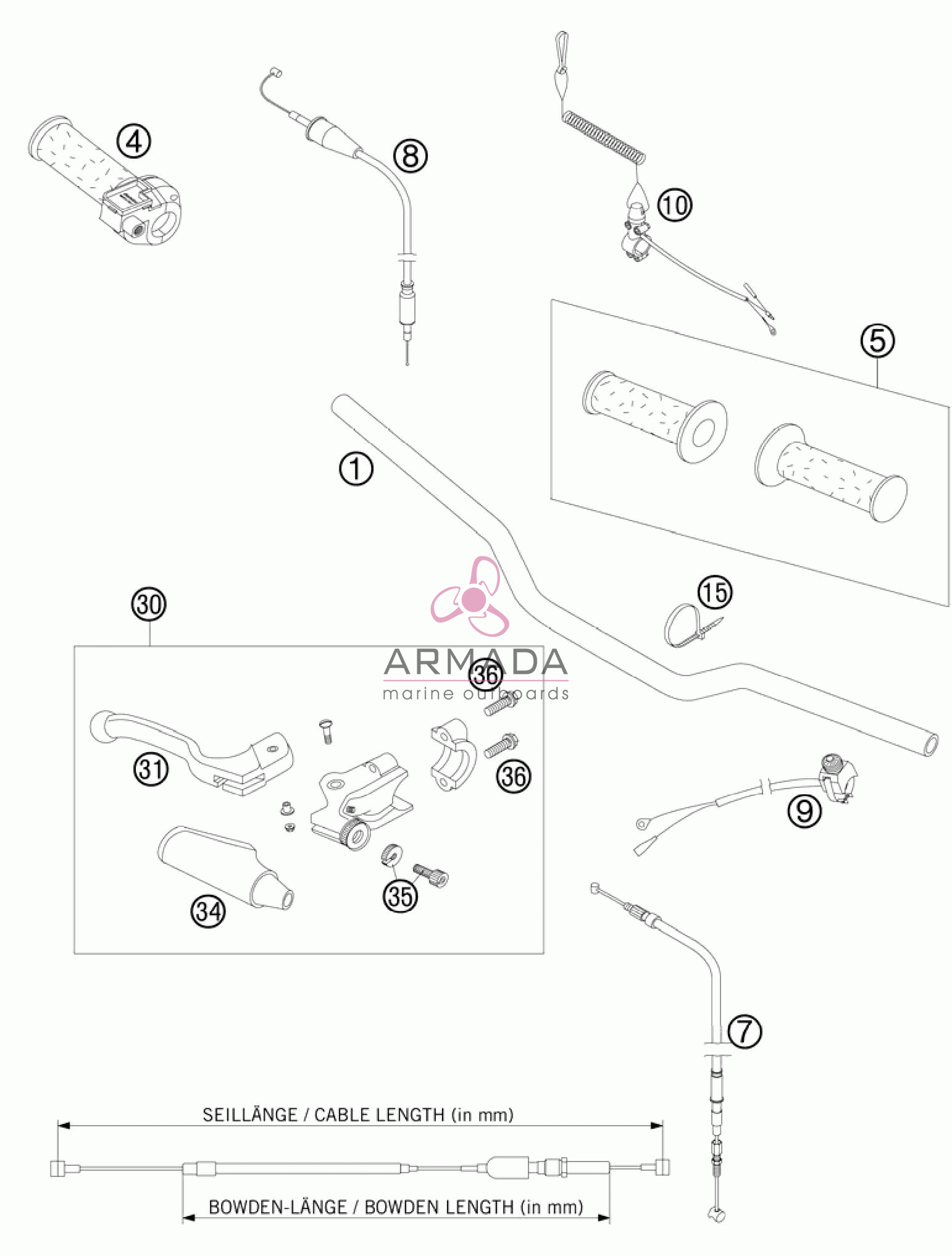 4
8
10
5
1
15
30
ARMADA
marine outboards
36
31
36
9
35
34
7
SEILLÄNGE / CABLE LENGTH (in mm)
BOWDEN-LÄNGE / BOWDEN LENGTH (in mm)