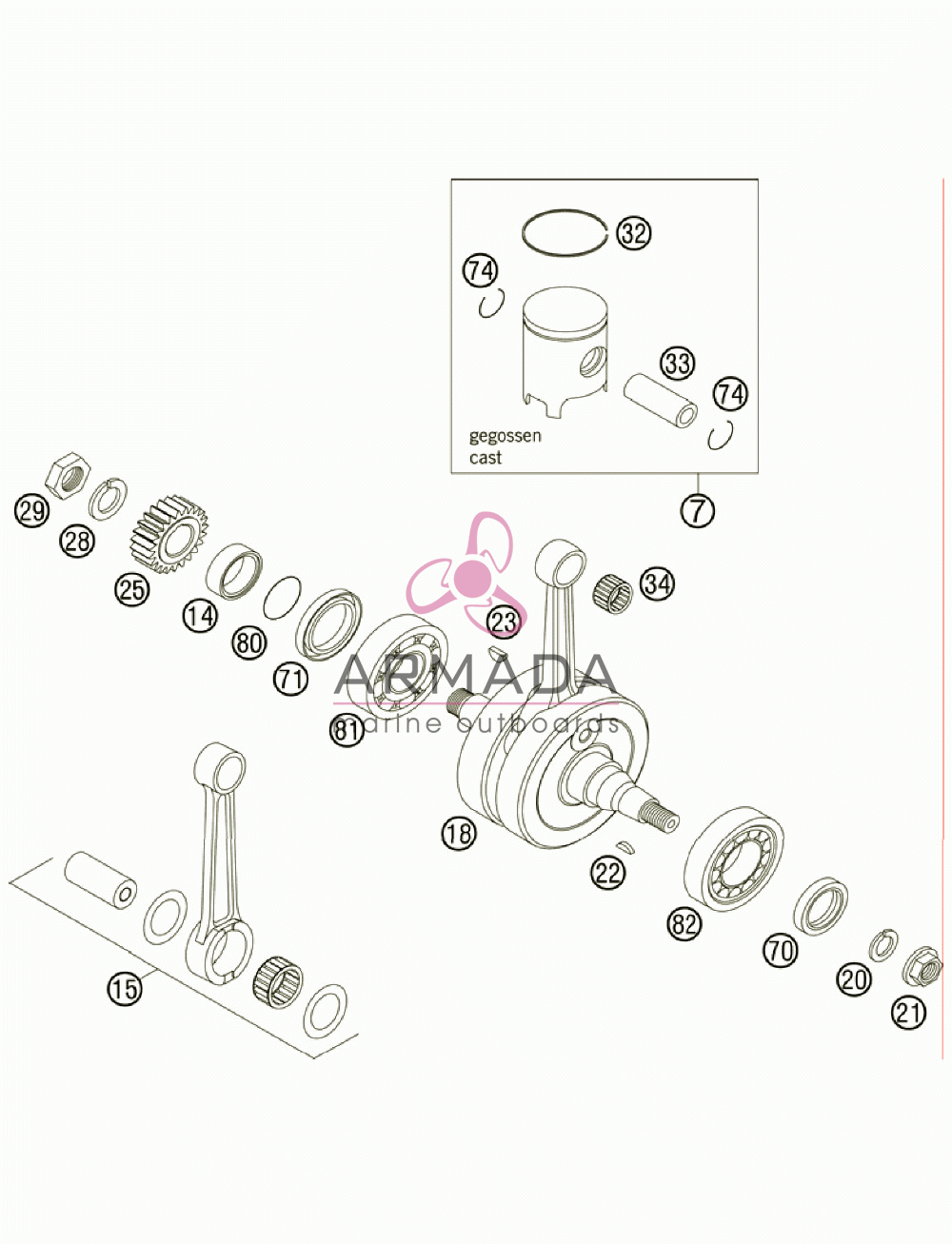 32
74
33
74
gegossen
cast
7
29
28
25
14
80
71
81
23
34
ARMADA
marine outboards
18
22
82
70
20
21
15