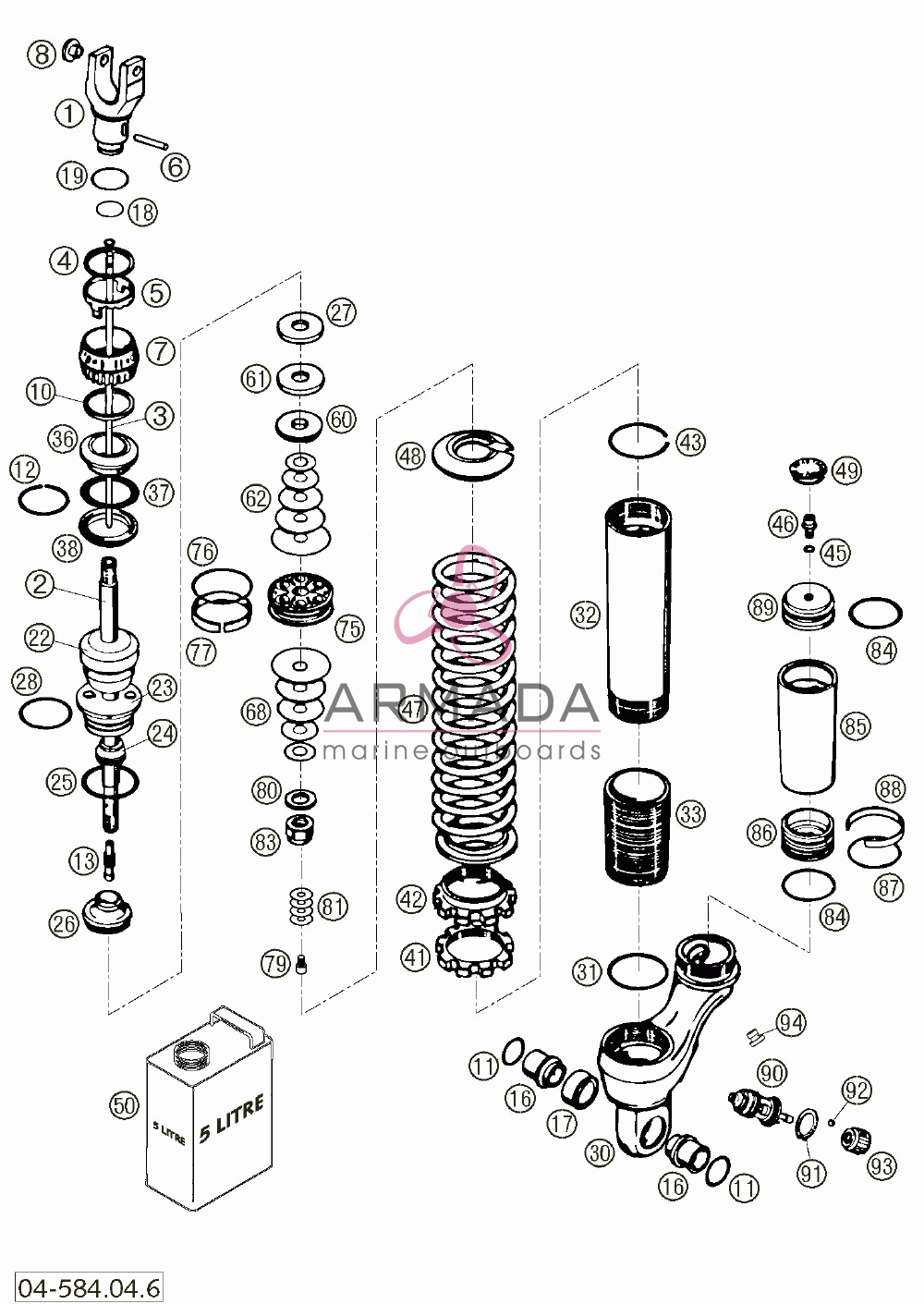 8
1
6
19
18
4
5
7
10
3
36
12
37
38
2
22
28
23
24
25
13
26
27
61
60
62
76
77
75
68
80
83
81
79
48
47
42
41
43
32
33
31
49
46
45
89
84
85
88
86
87
84
94
90
92
91
93
11
16
17
30
16
11
50
5 LITRE
5 LITRE
ARMADA
marine outboards
04-584.04.6