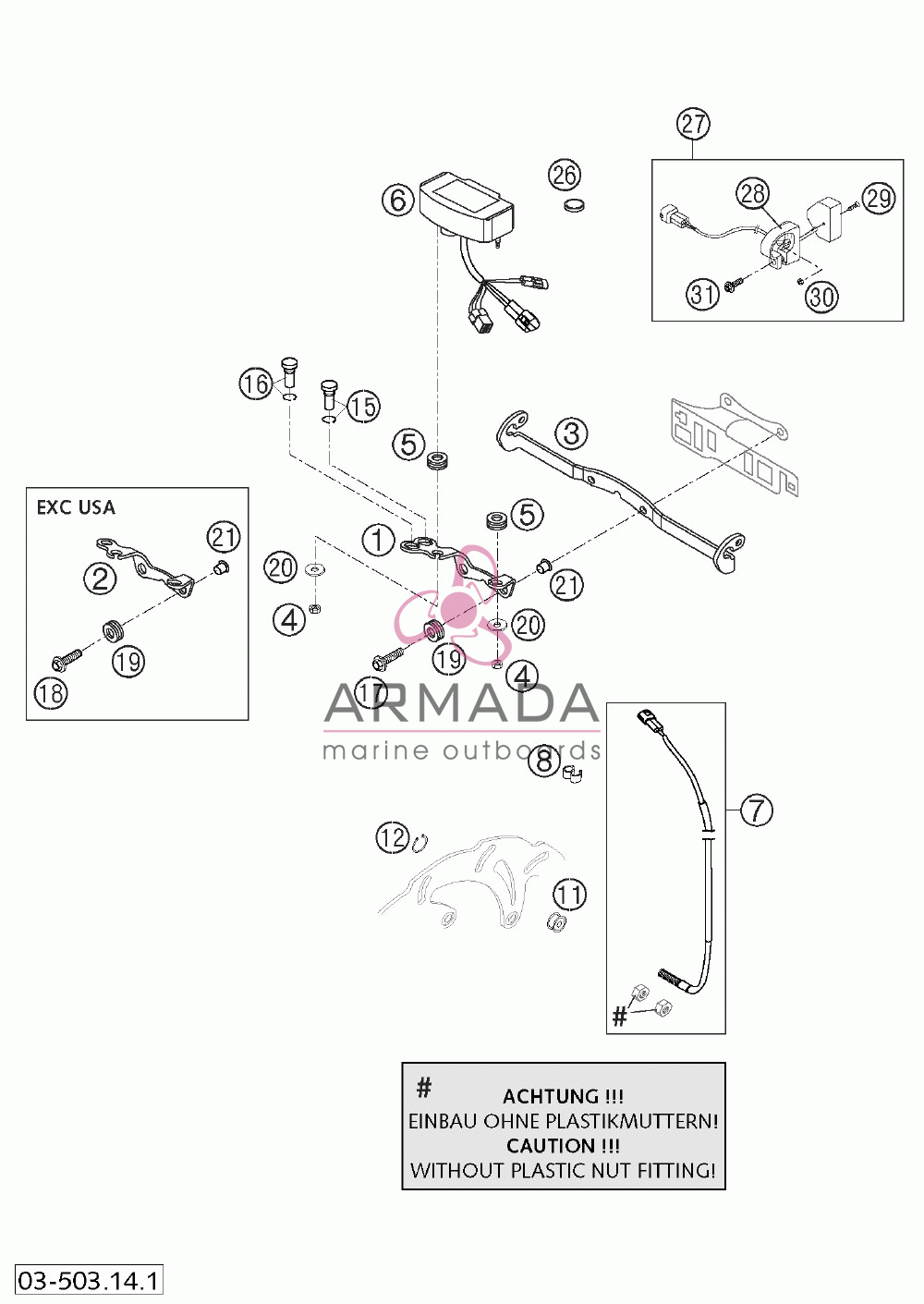 27

26

6

28

29

31

30

16

15

5

3

EXC USA

21

2

19

18

1

5

20

21

4

20

19

4

17

ARMADA
marine outboards

8

7

12

11

#

# ACHTUNG !!!
EINBAU OHNE PLASTIKMUTTERN!
CAUTION !!!
WITHOUT PLASTIC NUT FITTING!

03-503.14.1