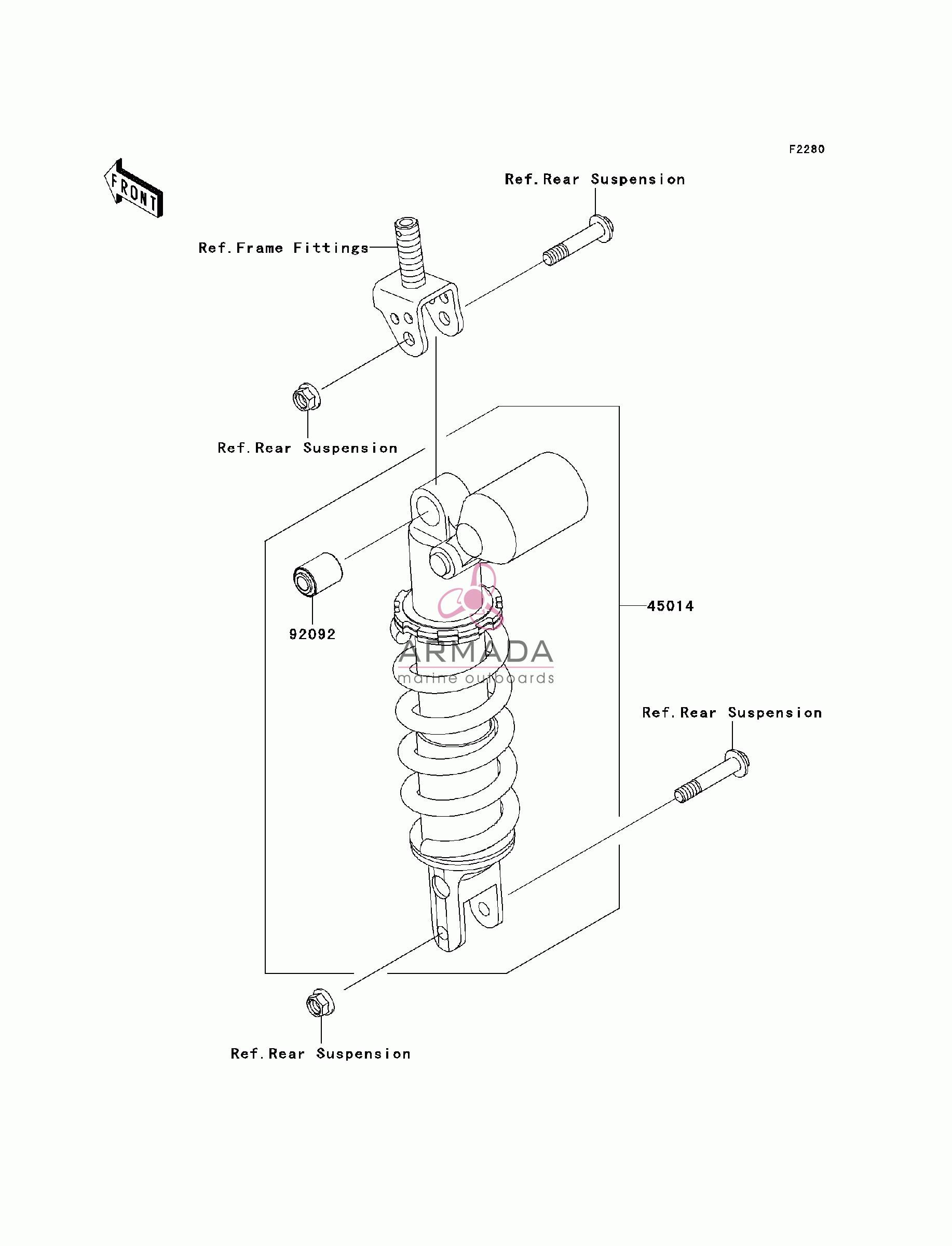 F2280

FRONT

Ref.Rear Suspension

Ref.Frame Fittings

Ref.Rear Suspension

92092

45014

ARMADA
marine outboards

Ref.Rear Suspension

Ref.Rear Suspension