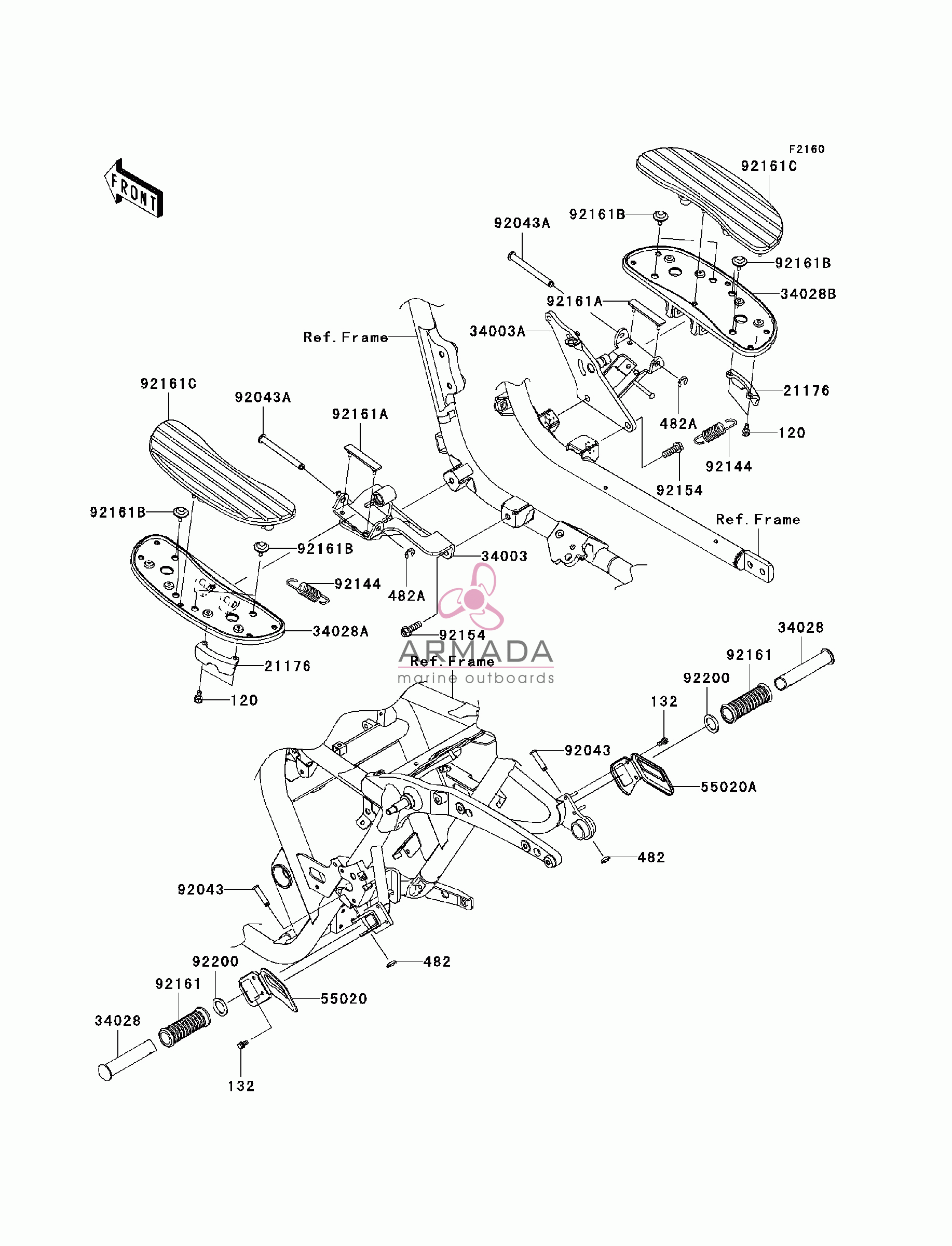 FRONT

F2160
92161C
92161B
92043A
92161B
34028B
92161A
34003A
Ref. Frame
21176
482A
120
92144
92154
Ref. Frame
92161C
92043A
92161A
92161B
92161B
34003
92144
482A
34028A
92154
21176
120
ARMADA
marine outboards
Ref. Frame
34028
92161
92200
132
92043
55020A
482
92043
482
92200
92161
55020
34028
132