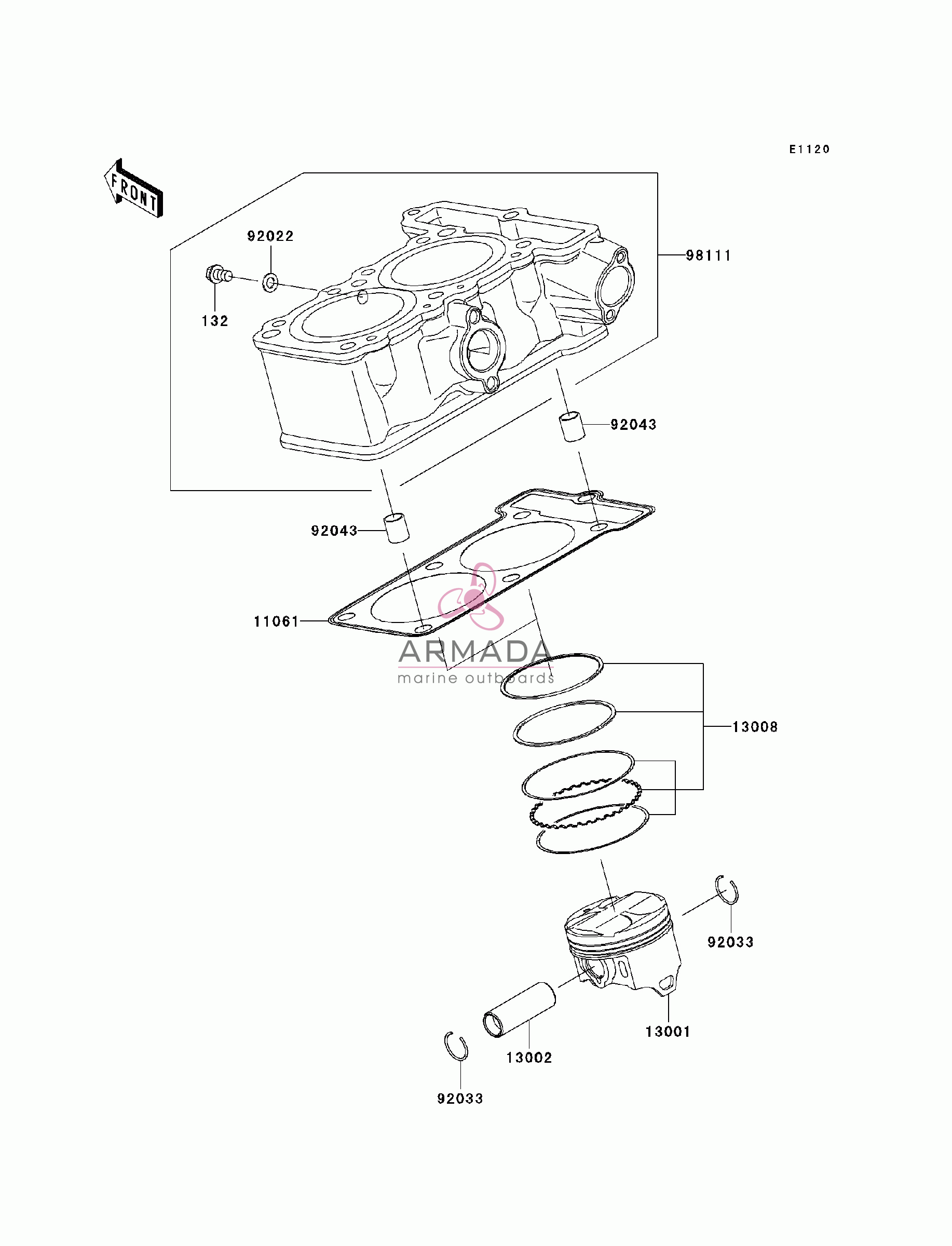 E1120

FRONT

92022

98111

132

92043

92043

11061

ARMADA
marine outboards

13008

92033

13001

13002

92033