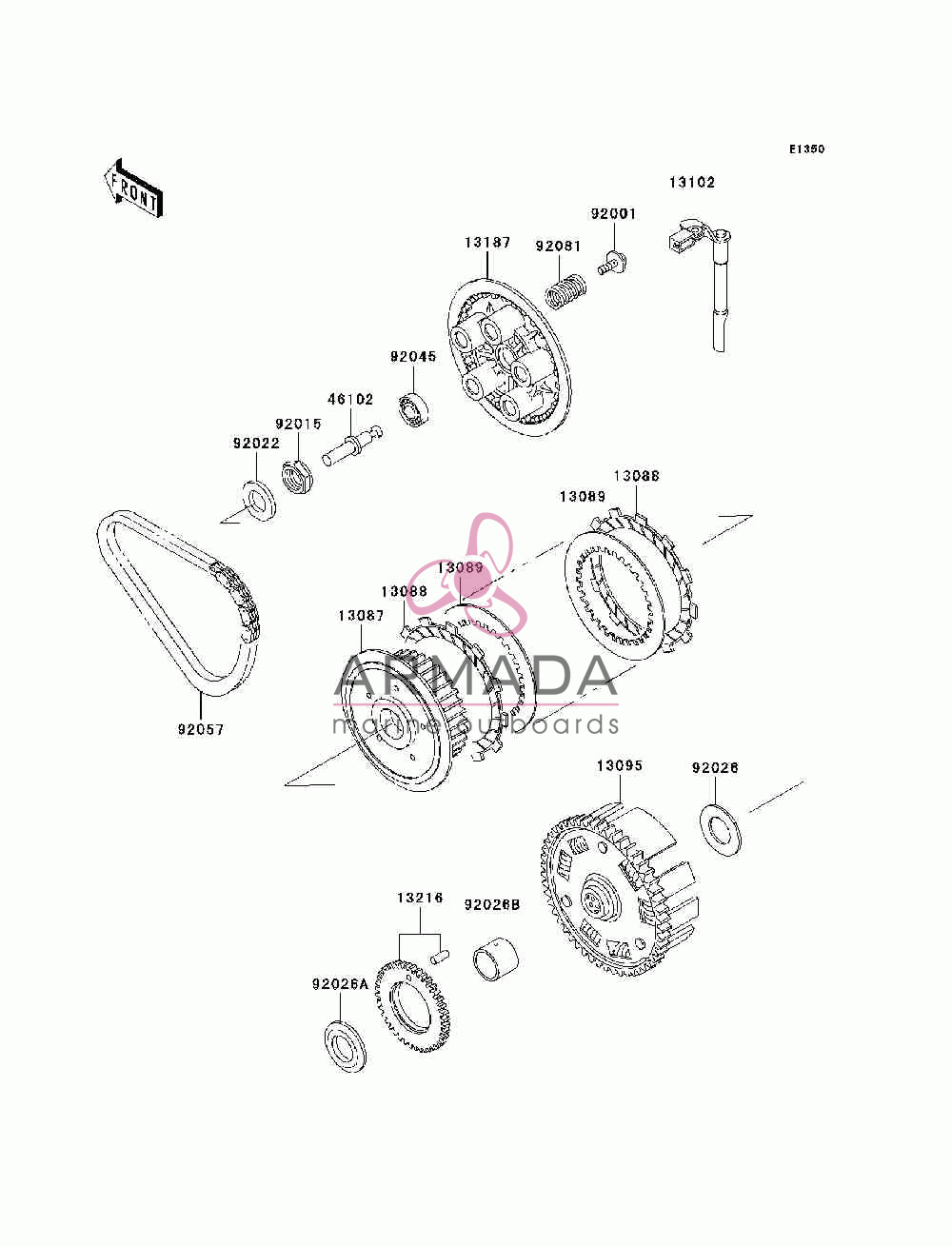 E1350

FRONT

13102

92001

13187

92081

92045

46102

92015

92022

13088

13089

13089

13088

13087

ARMADA
marine outboards

92057

13095

92026

13216

92026B

92026A