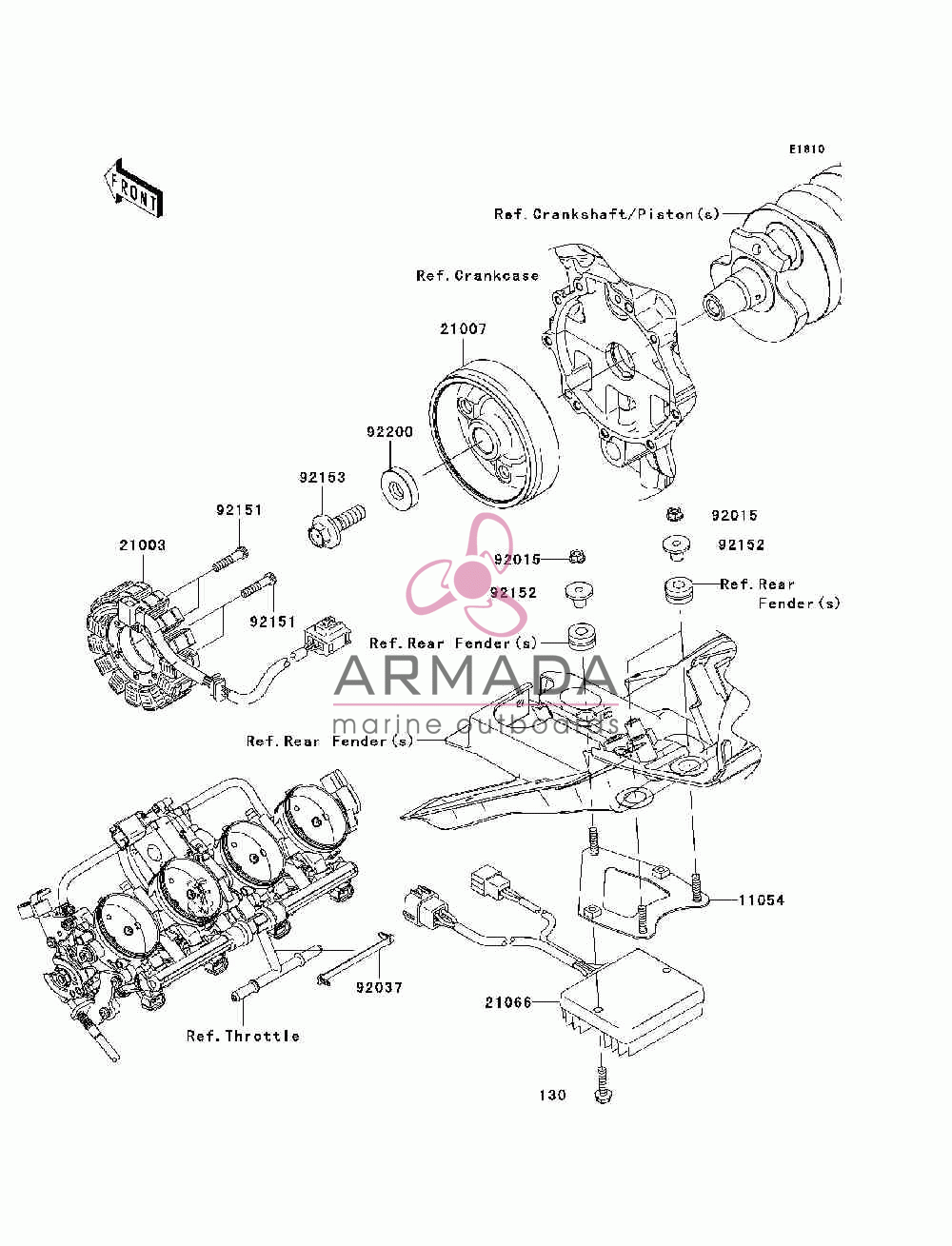 E1810

FRONT

Ref. Crankshaft/Piston(s)

Ref. Crankcase

21007

92200

92153

92151

21003

92151

92015

92152

92015

92152

Ref. Rear Fender(s)

Ref. Rear Fender(s)

ARMADA
marine outboards

Ref. Rear Fender(s)

11054

92037

21066

Ref. Throttle

130