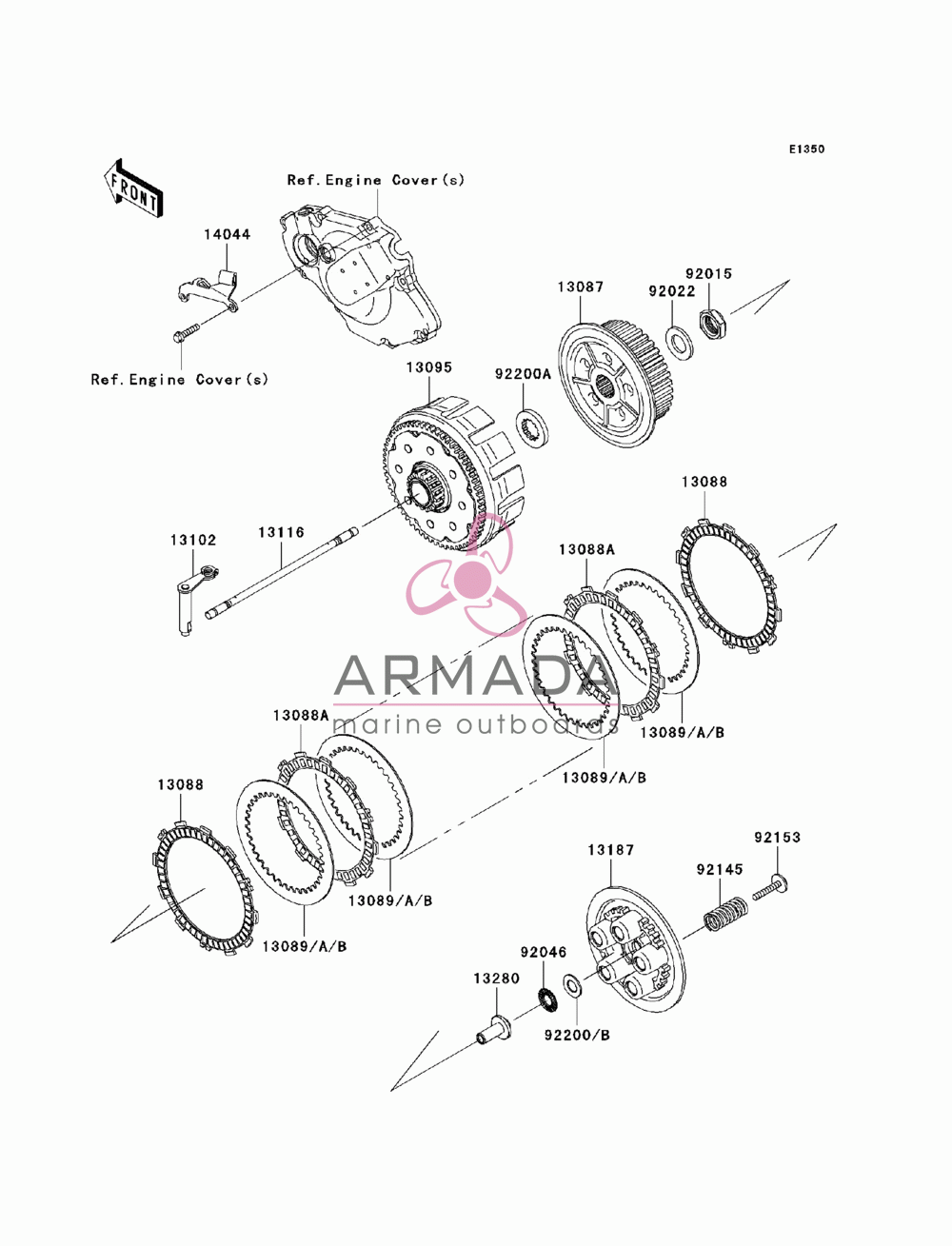 E1350

FRONT

Ref.Engine Cover(s)

14044

Ref.Engine Cover(s)

13087

92022

92015

13095

92200A

13088

13102

13116

13088A

ARMADA
marine outboards

13089/A/B

13089/A/B

13088A

13088

13089/A/B

13089/A/B

13187

92153

92145

92046

13280

92200/B