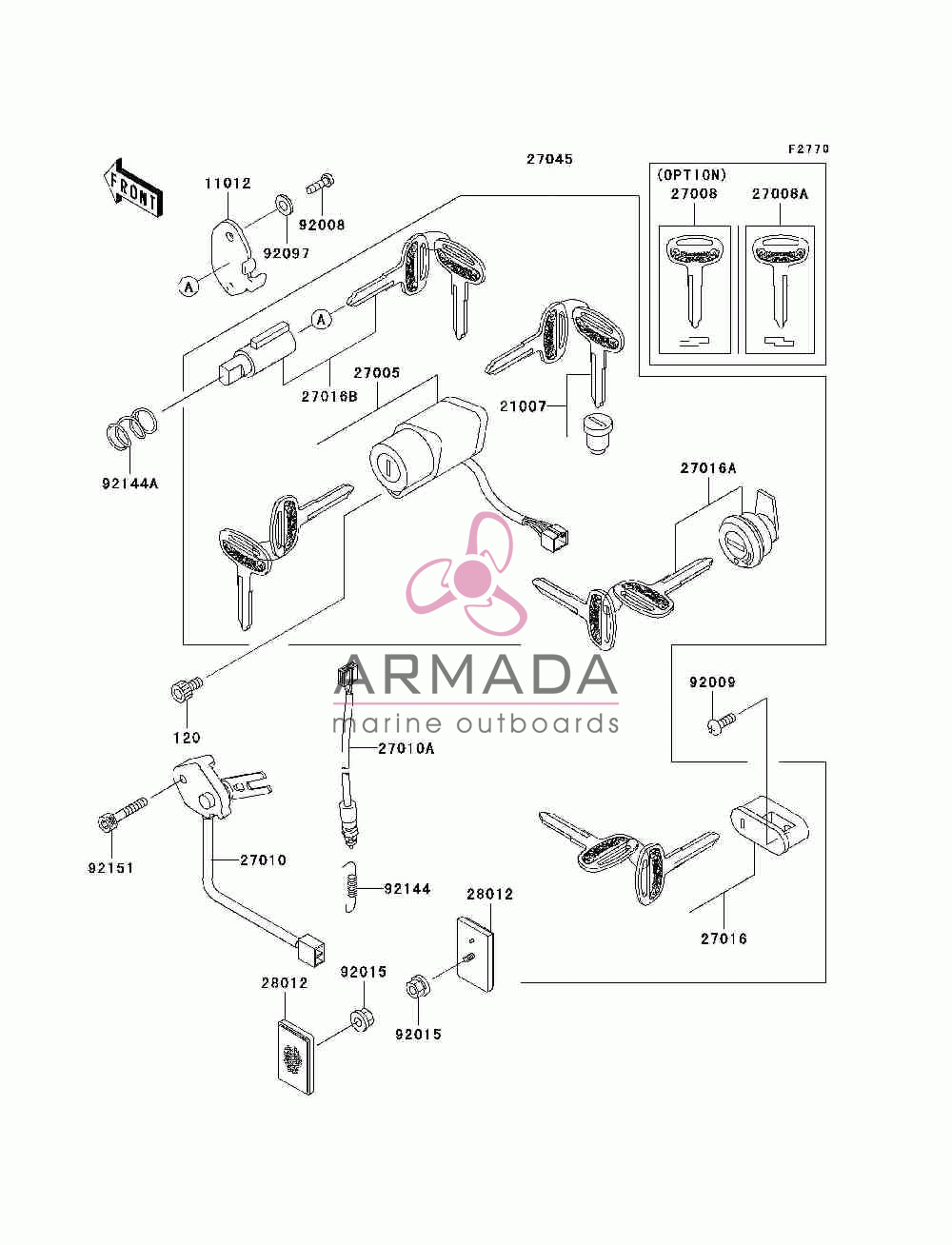 F2770

27045

FRONT

11012

92008

92097

A

A

(OPTION)
27008
27008A

27016B

27005

21007

92144A

27016A

ARMADA
marine outboards

92009

120

27010A

92151

27010

92144

28012

27016

28012

92015

92015