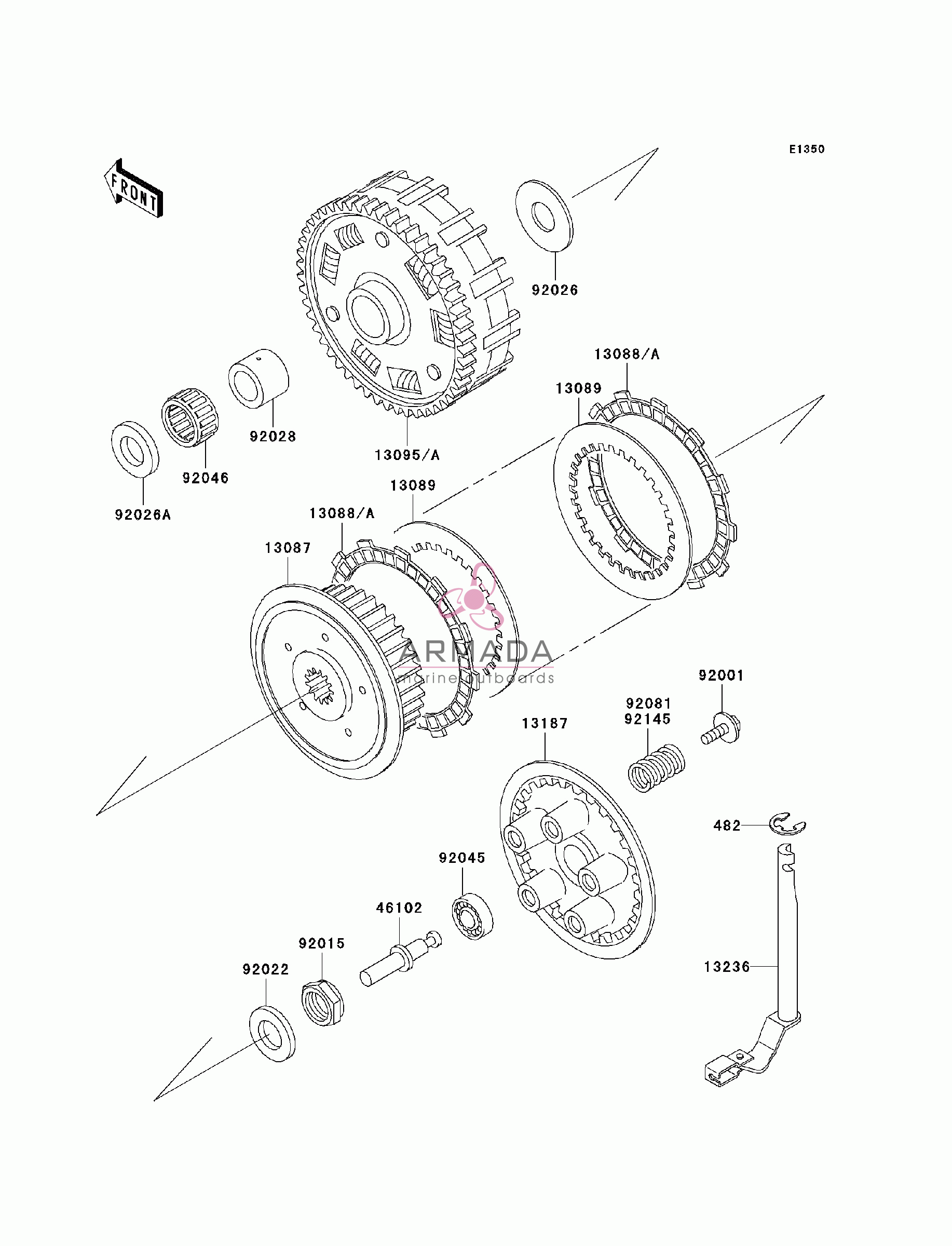 E1350

FRONT

92026

13088/A

13089

92028

13095/A

92046

92026A

13089

13088/A

13087

ARMADA
marine outboards

92001

92081
92145

13187

482

92045

46102

92015

92022

13236