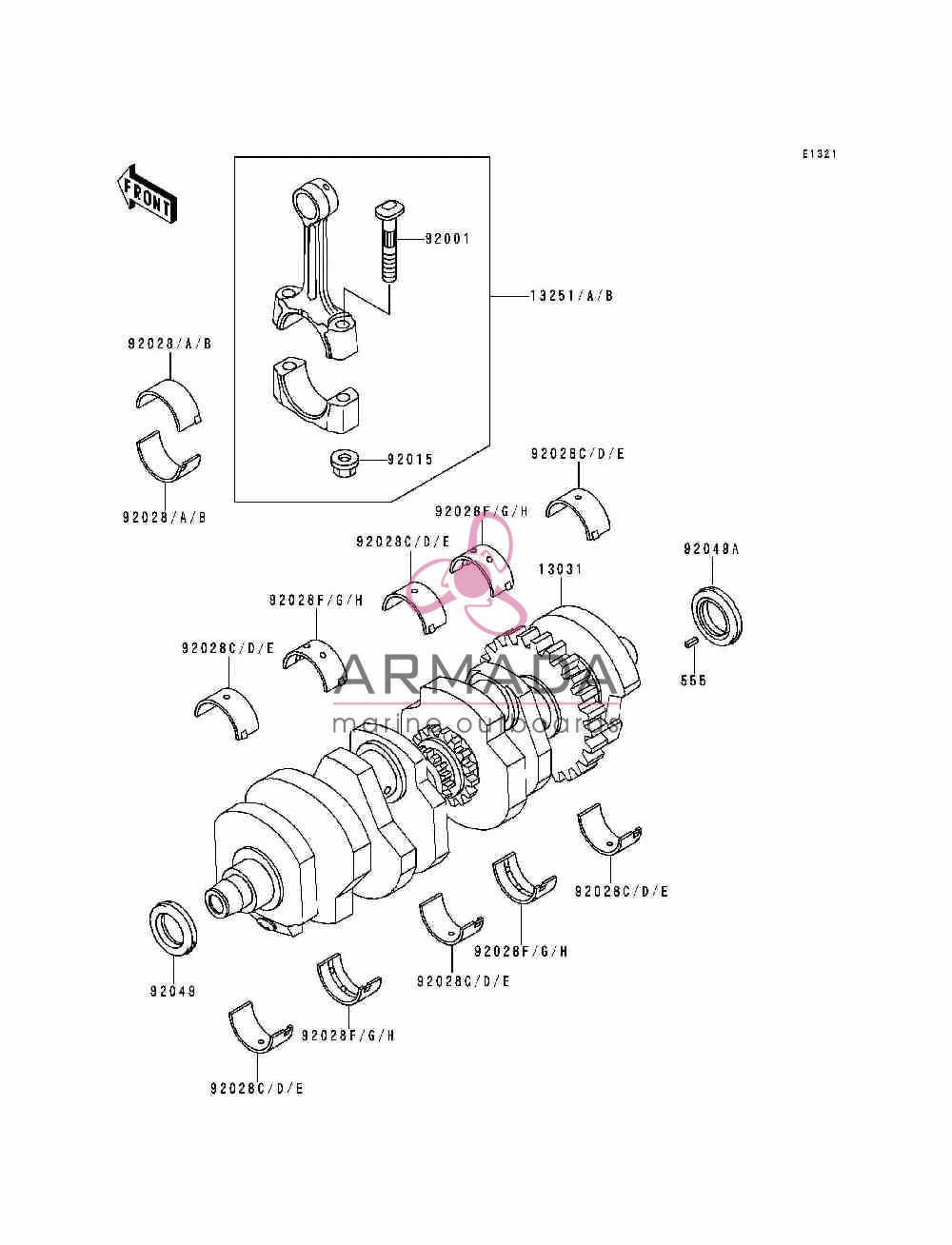 E1321

FRONT

92001

13251/A/B

92028/A/B

92028/A/B

92015

92028C/D/E

92028F/G/H

92028C/D/E

13031

92049A

92028F/G/H

92028C/D/E

555

ARMADA
marine outboards

92028C/D/E

92028F/G/H

92028C/D/E

92049

92028F/G/H

92028C/D/E