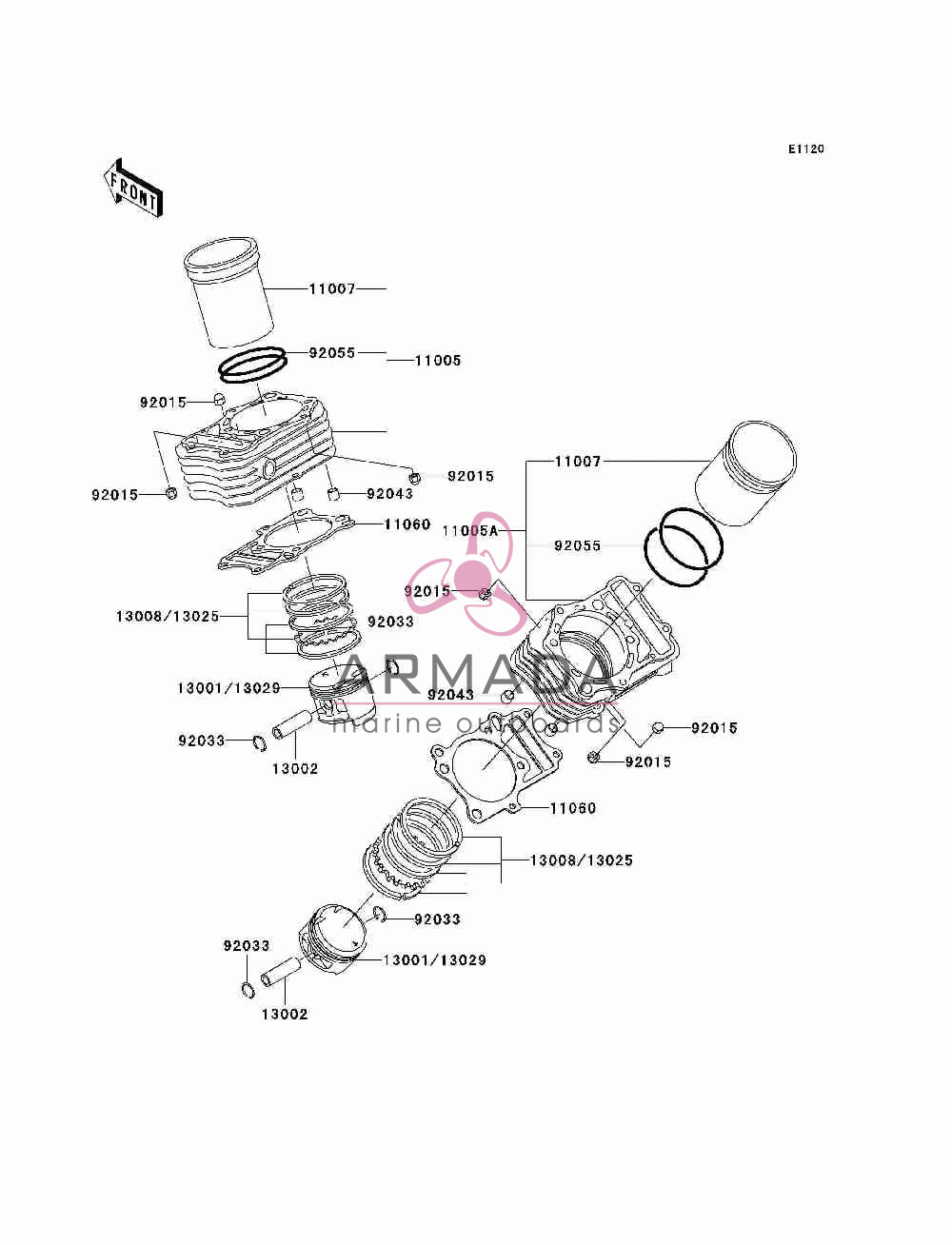 E1120

FRONT

11007
92055
11005
92015
92015
92015
92043
11060
13008/13025
92033
13001/13029
92033
13002

11007
11005A
92055
92015
92043
92015
92015
11060
13008/13025
92033
92033
13001/13029
13002

ARMADA
marine outboards