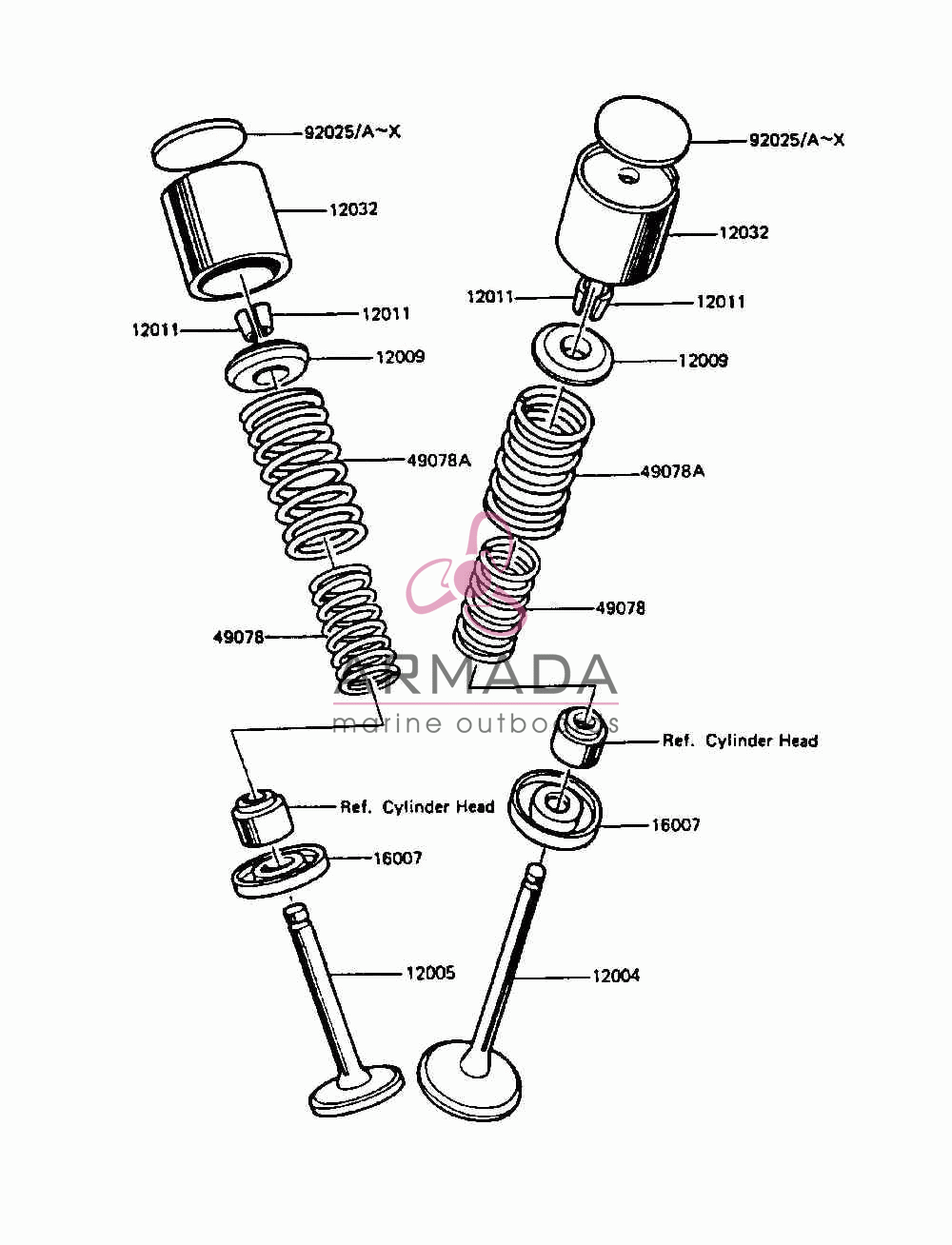 92025/A~X
12032
12011
12011
12009
49078A
49078
Ref. Cylinder Head
16007
12005
92025/A~X
12032
12011
12011
12009
49078A
49078
Ref. Cylinder Head
16007
12004
ARMADA
marine outboards