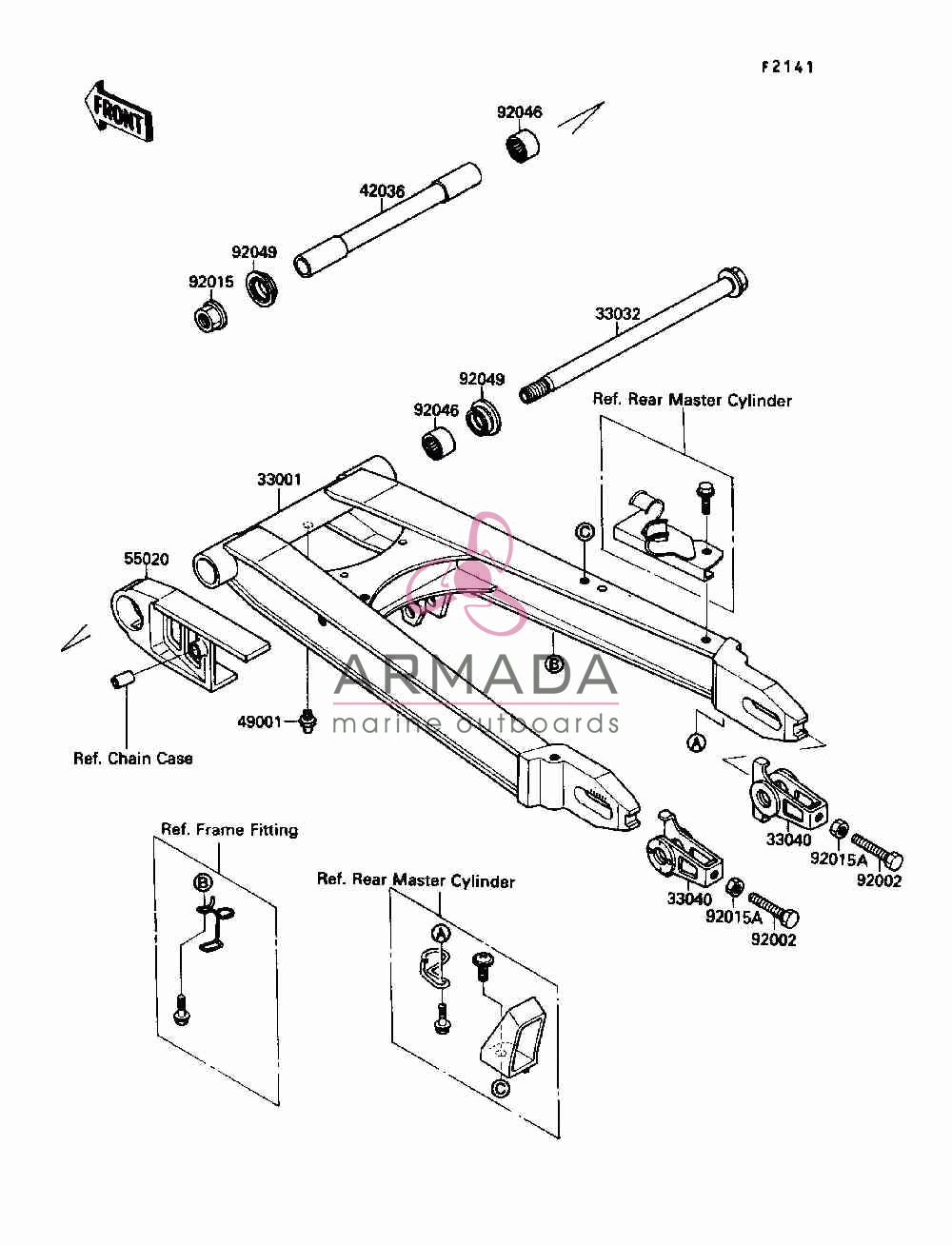 F2141

FRONT

92046

42036

92049

92015

33032

92049

92046

Ref. Rear Master Cylinder

33001

C

55020

B

ARMADA
marine outboards

49001

Ref. Chain Case

A

33040

92015A

92002

33040

92015A

92002

Ref. Frame Fitting

B

Ref. Rear Master Cylinder

A

C